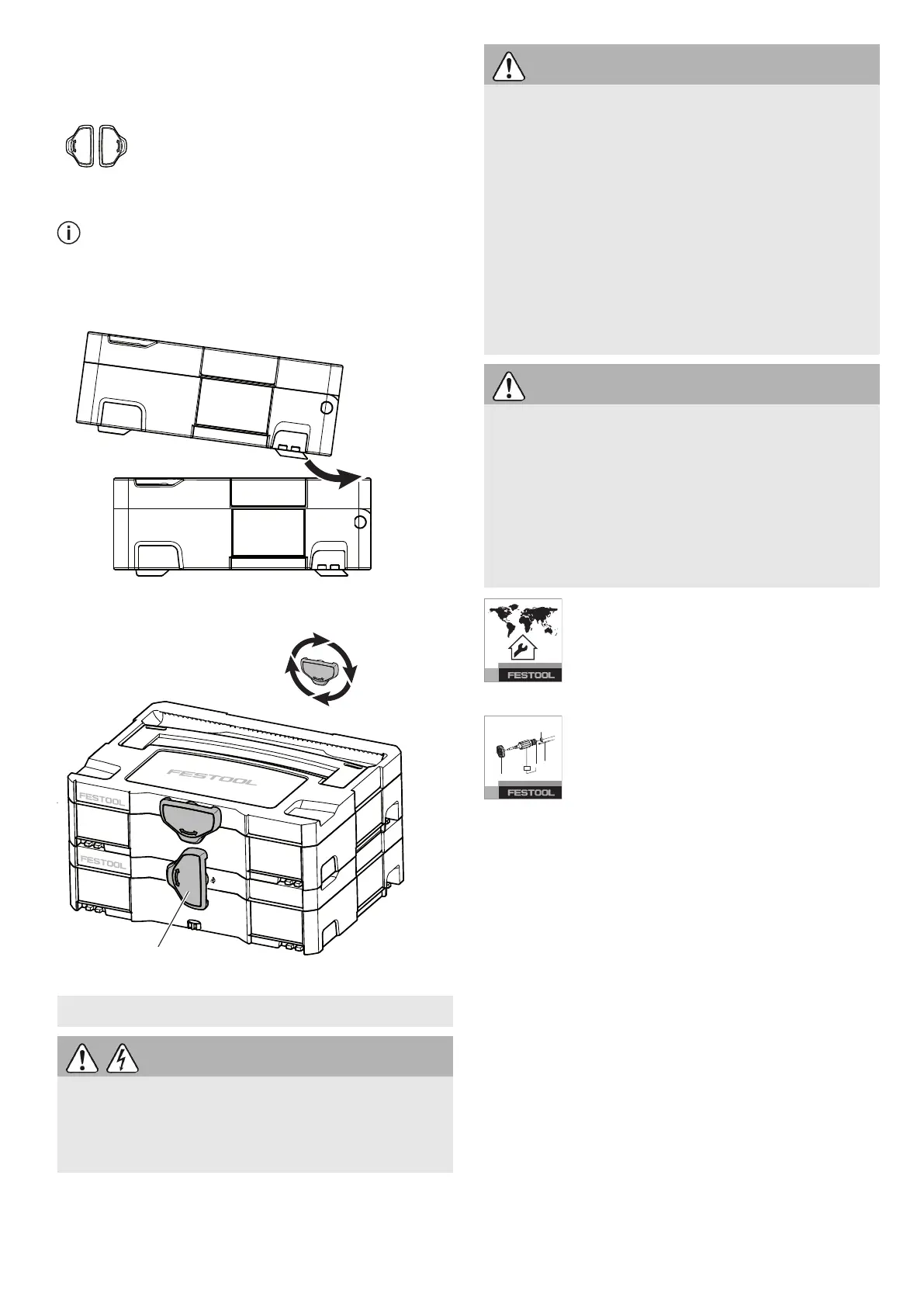 FESTOOL

FESTOOL

FESTOOL

FESTOOL

FESTOOL