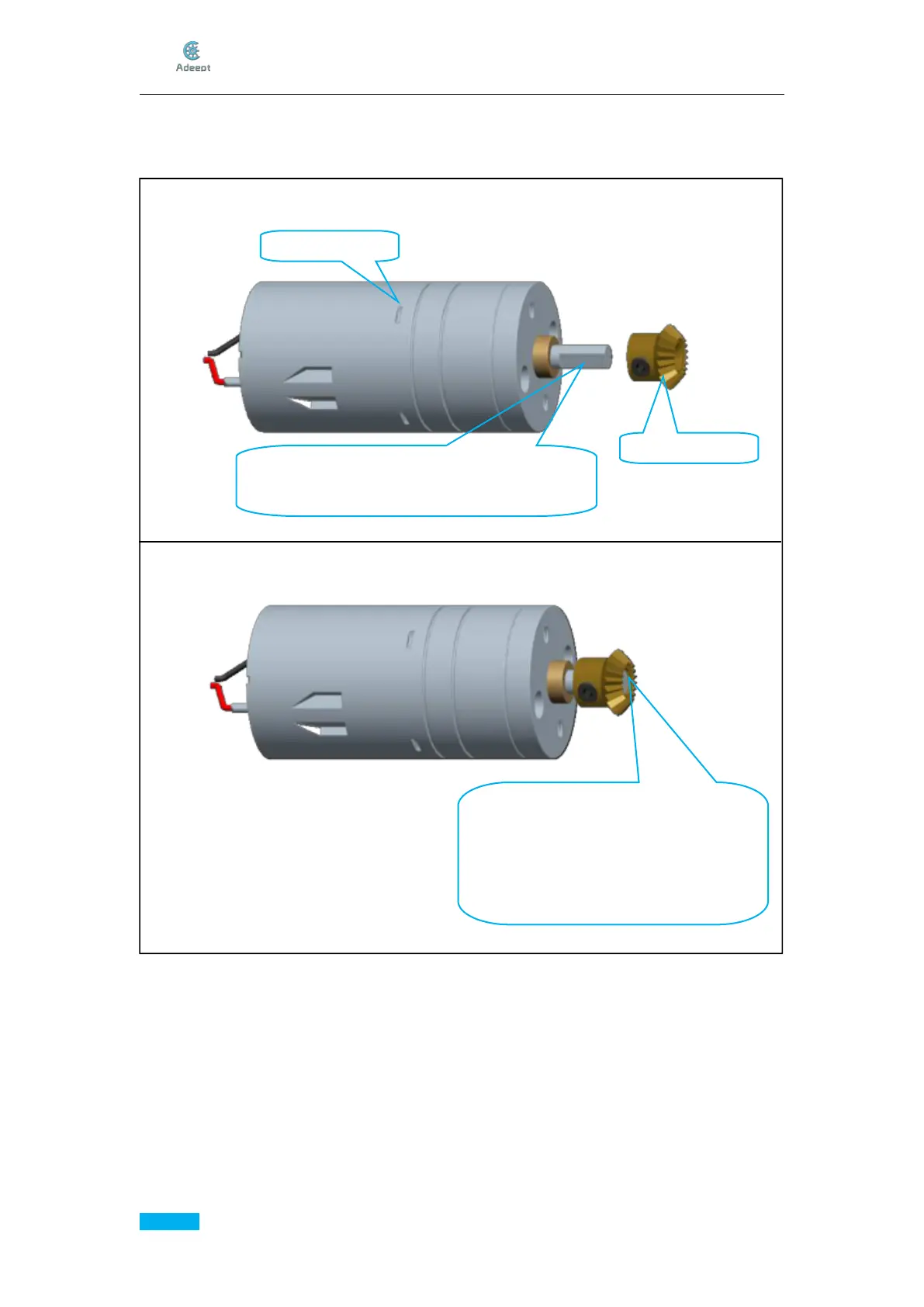 Adeept