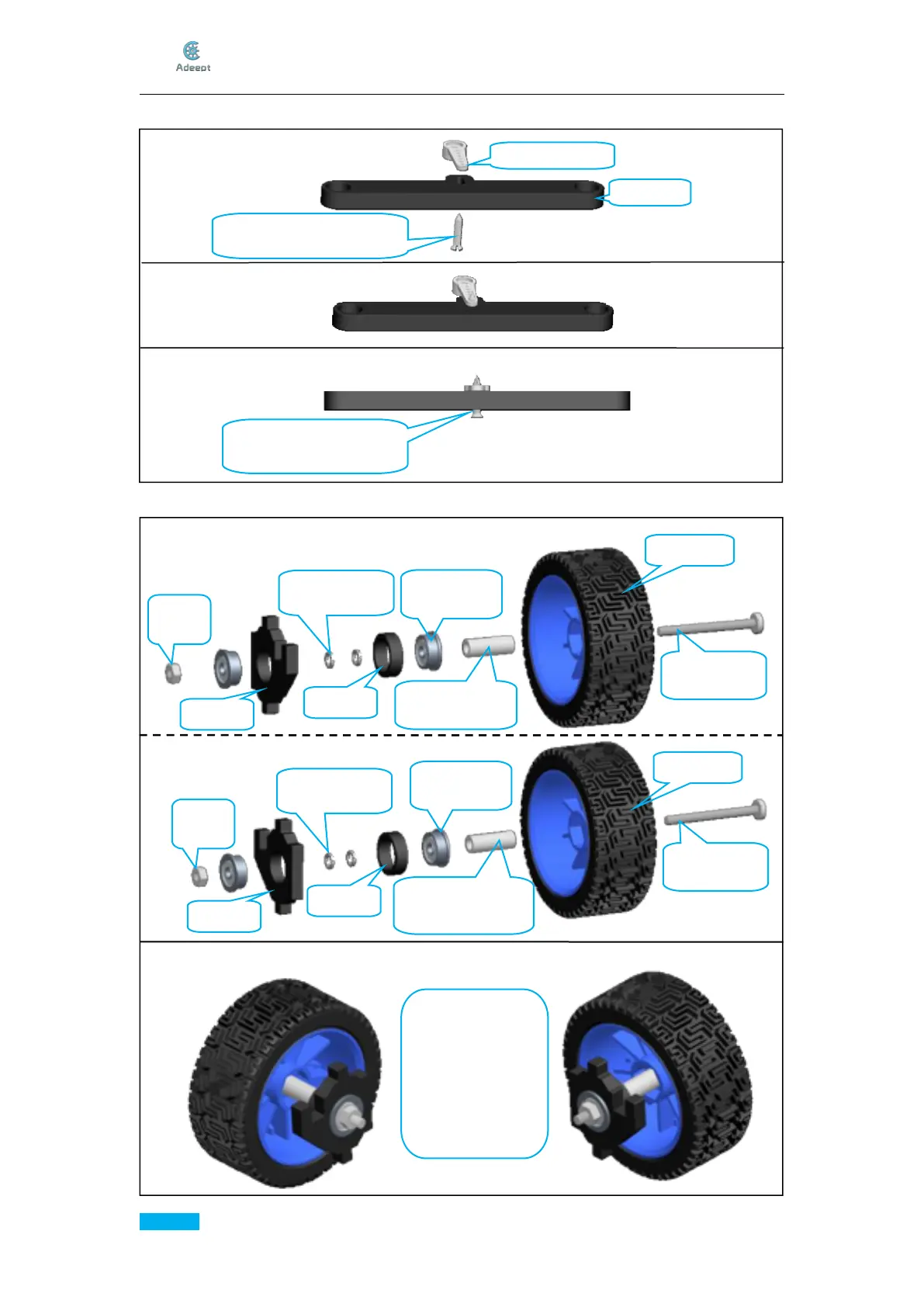 Adeept