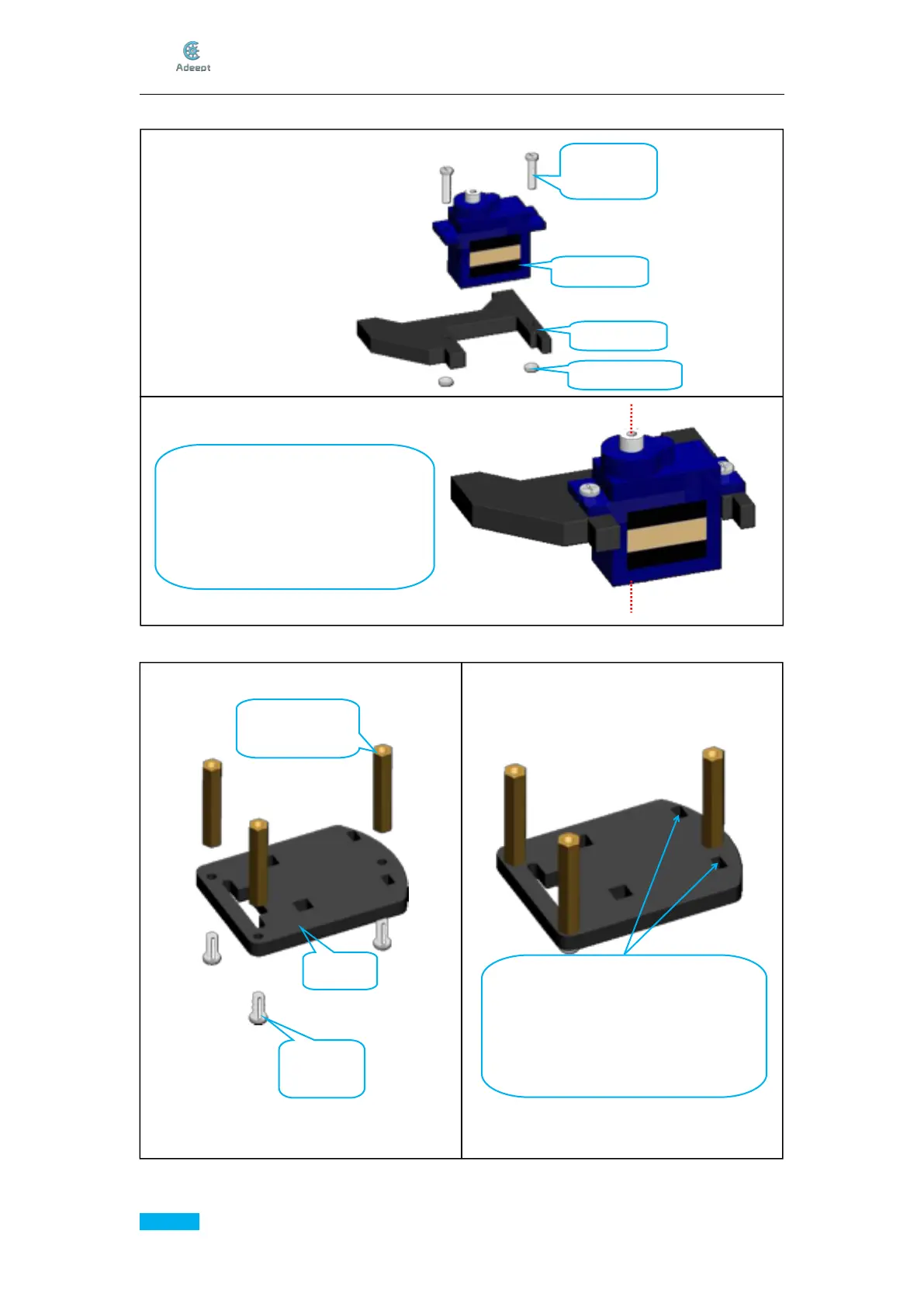 Adeept