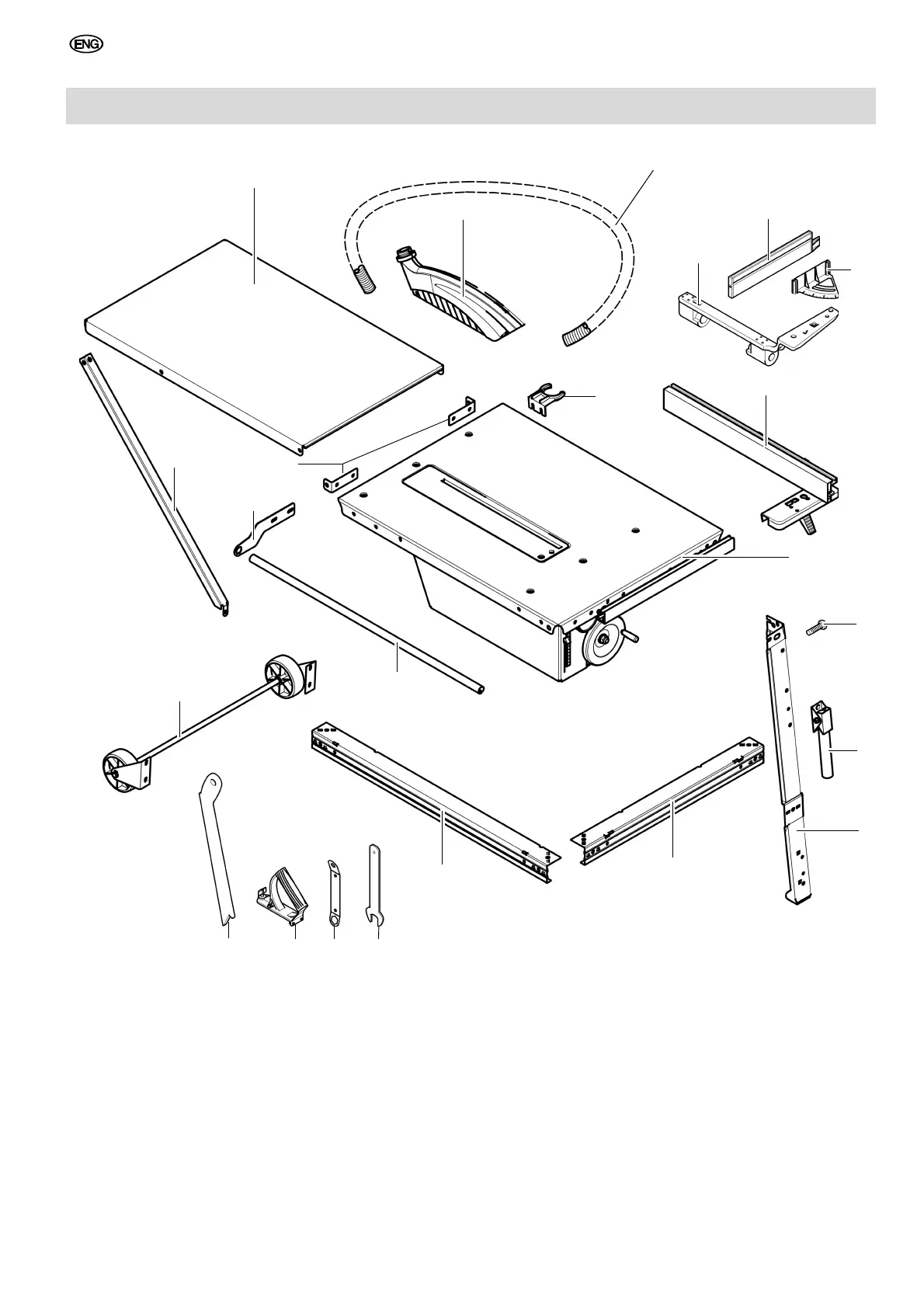 ENG