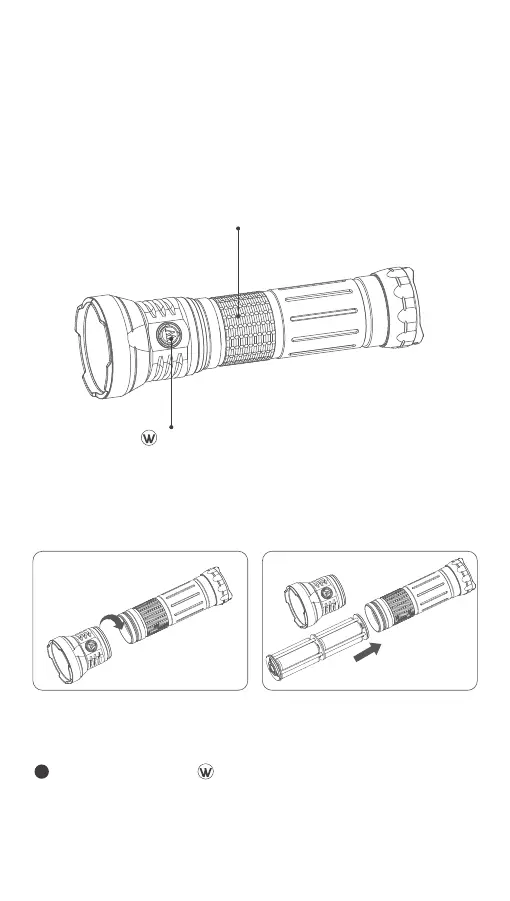 W

W