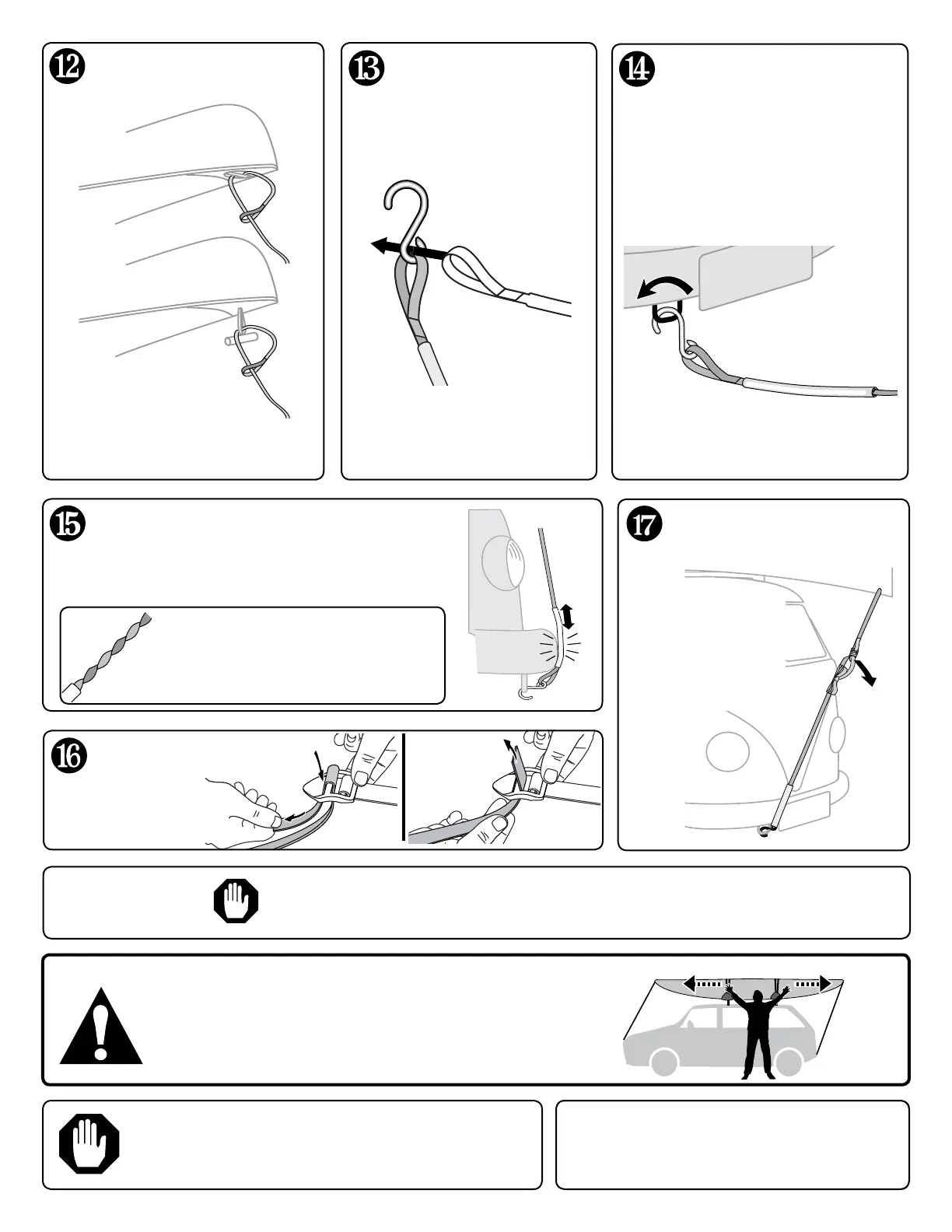 12

13

14

15

17

16