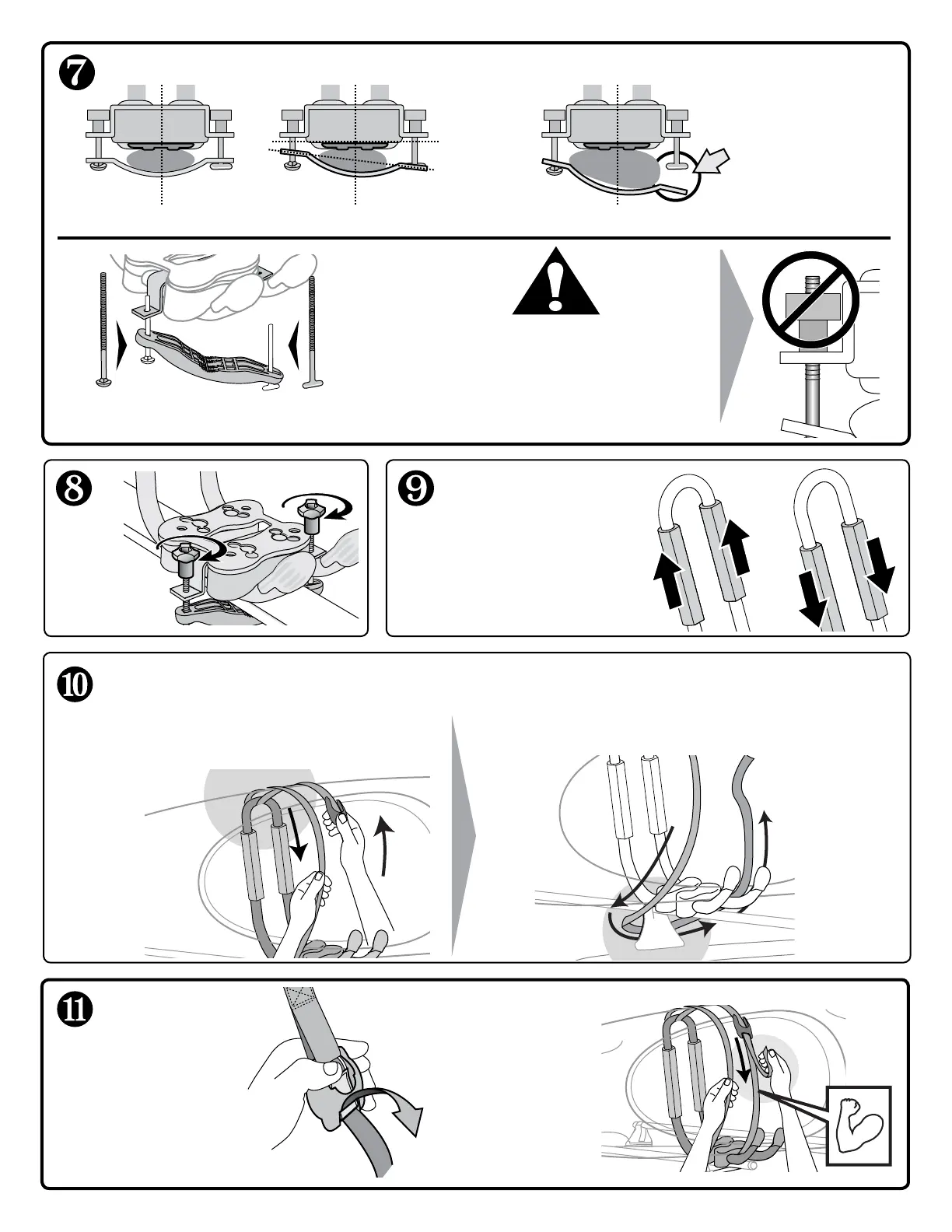 7

8

9

10

11