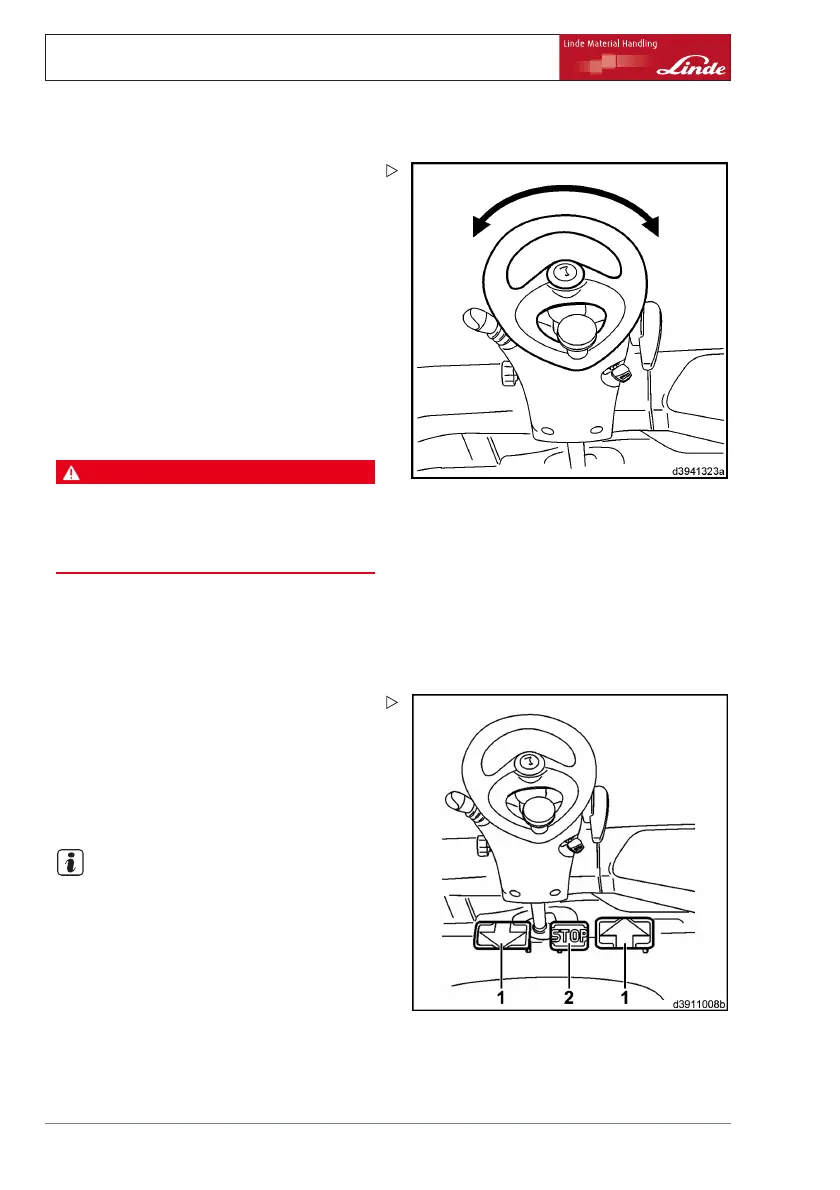 Linde Material Handling

Linde

d3941323a

STOP

1 2 1

d3911008b