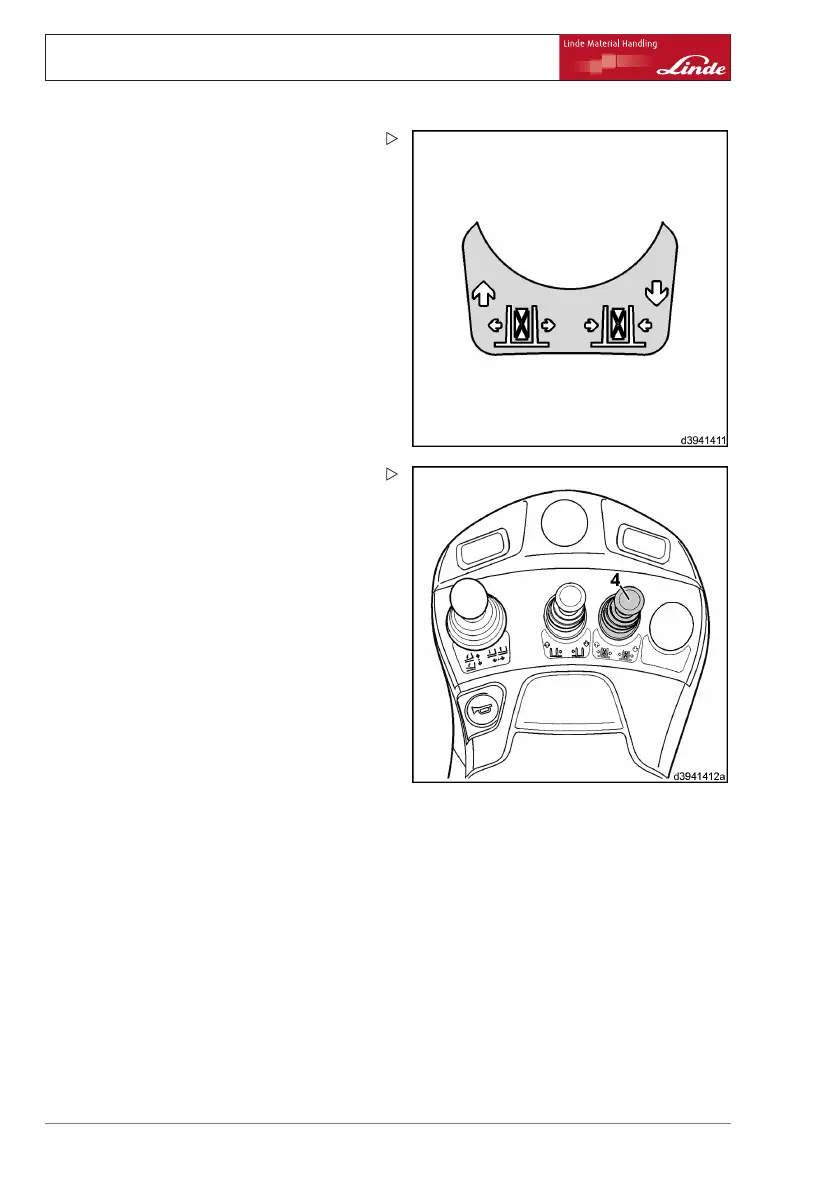 Linde Material Handling

Linde

d3941411

4

d3941412a