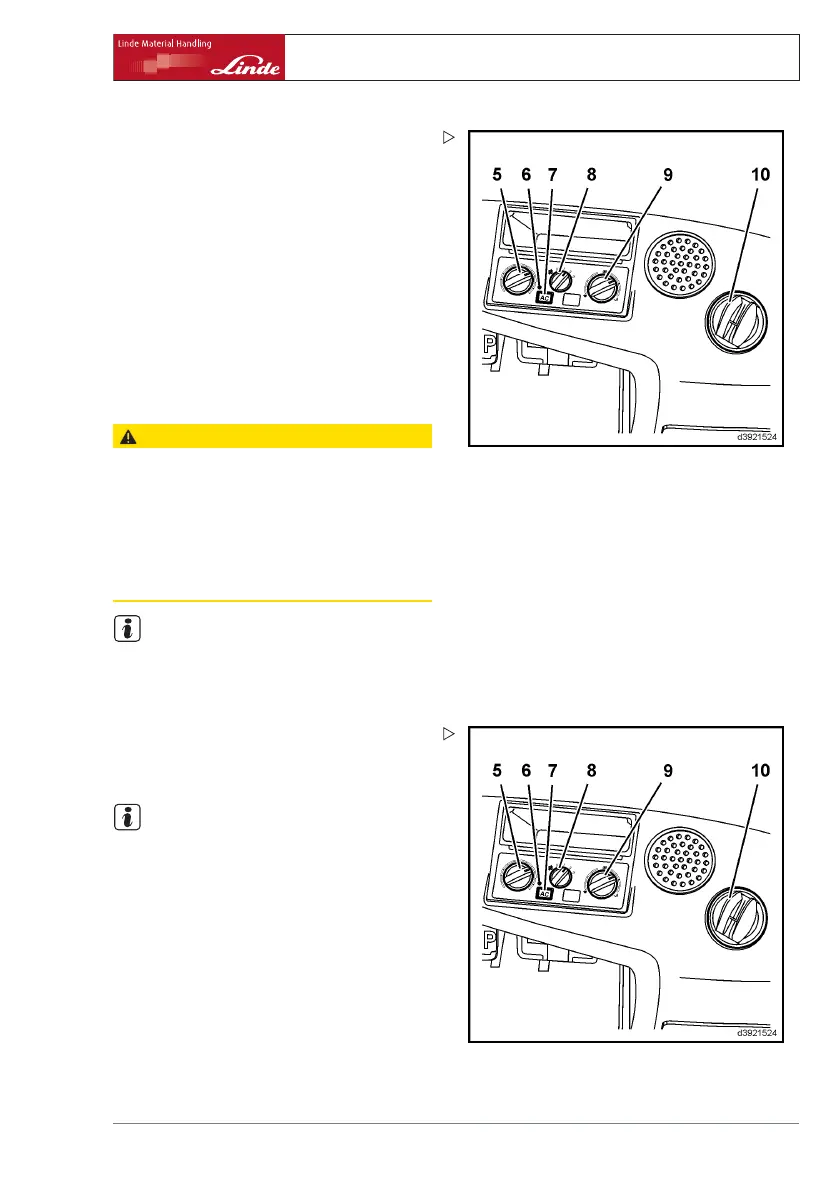 Linde Material Handling

Linde

5 6 7 8 9 10

AC

P

d3921524

5 6 7 8 9 10

AC

P

d3921524