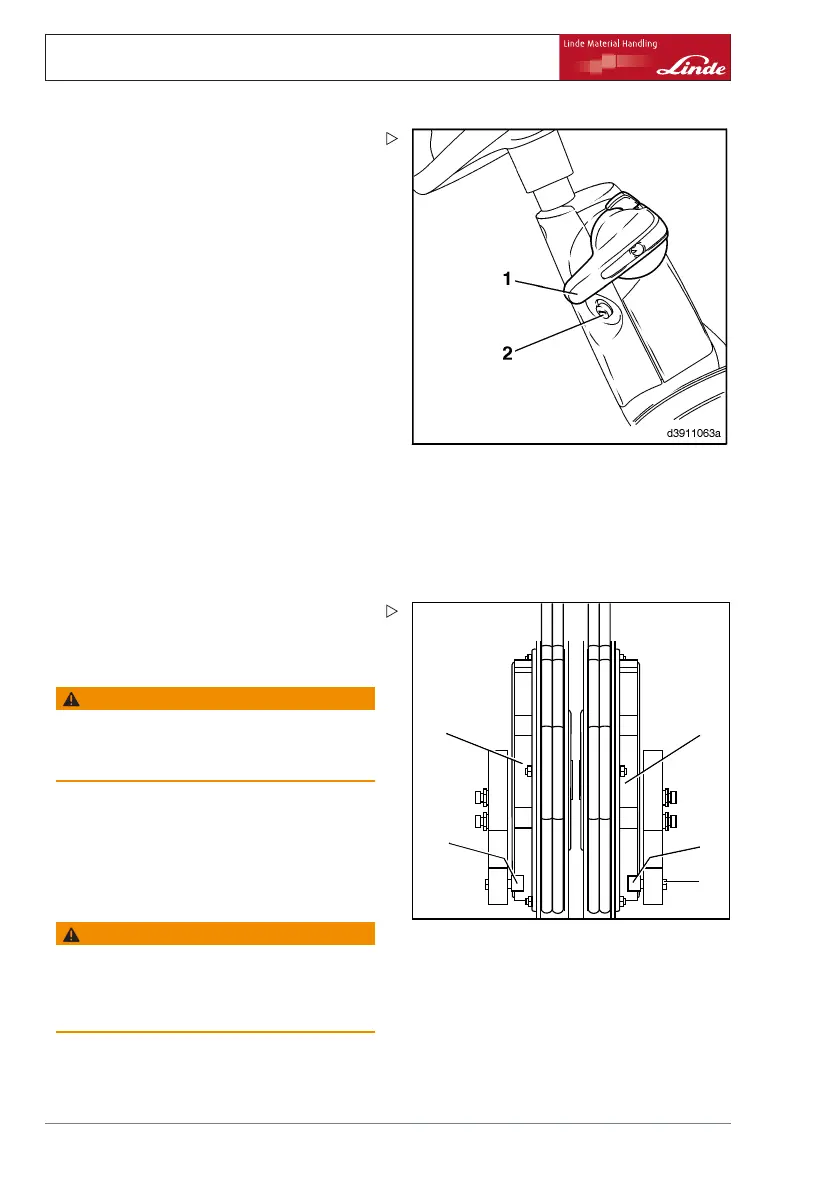 Linde Material Handling

Linde

1

2

d3911063a