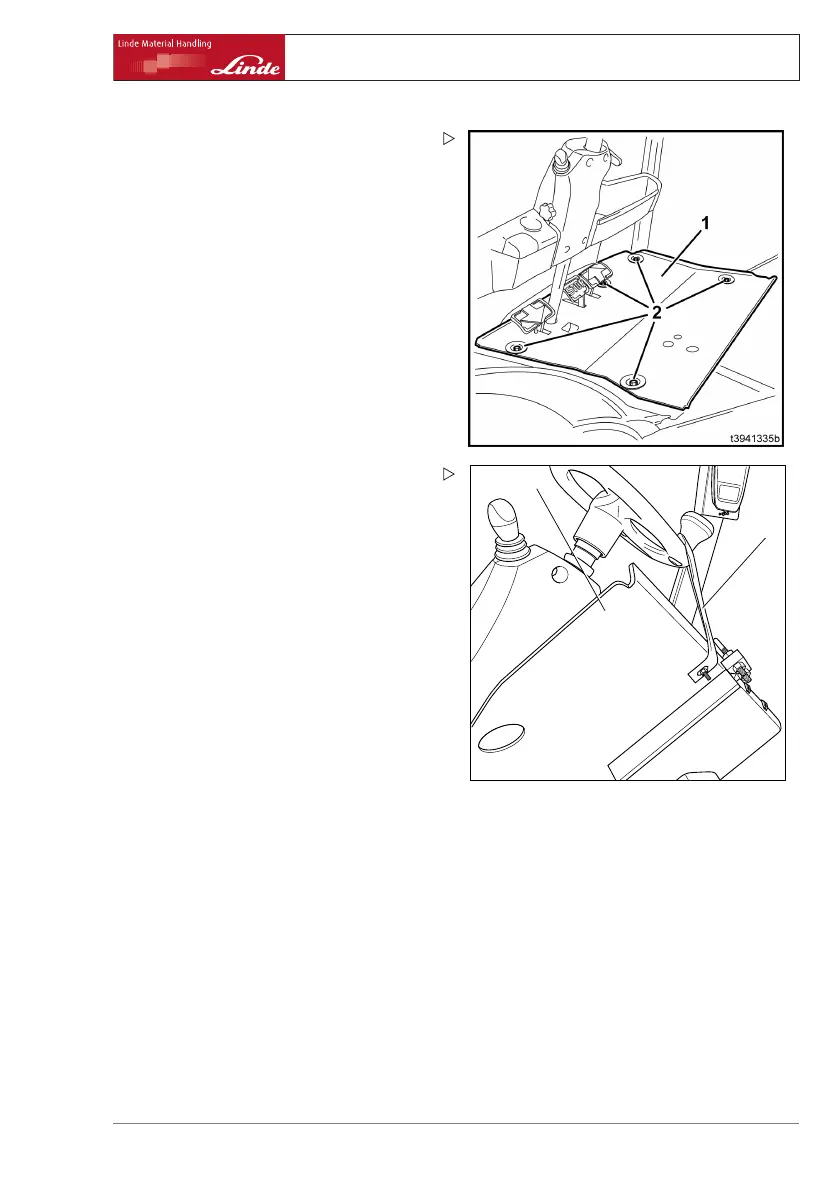 Linde Material Handling

Linde

1

2

t3941335b