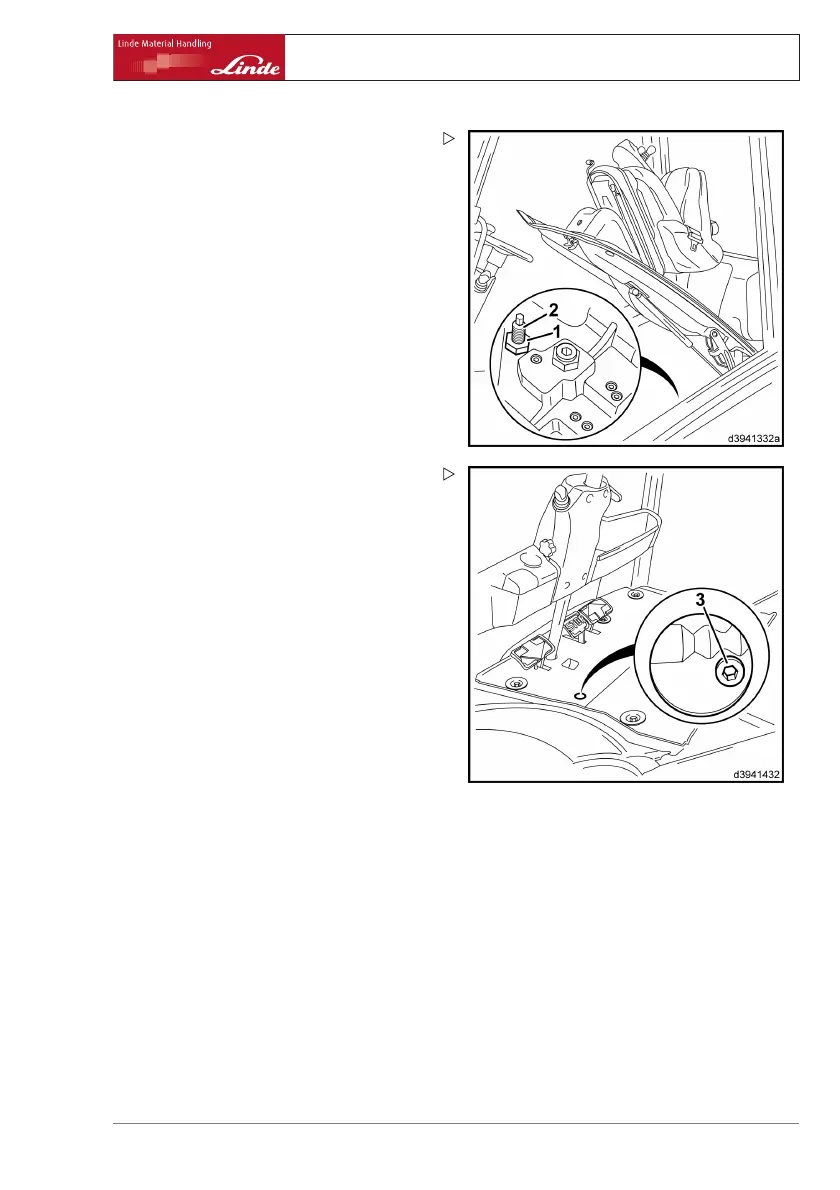 Linde Material Handling

Linde

2

1

d3941332a

3

d3941432