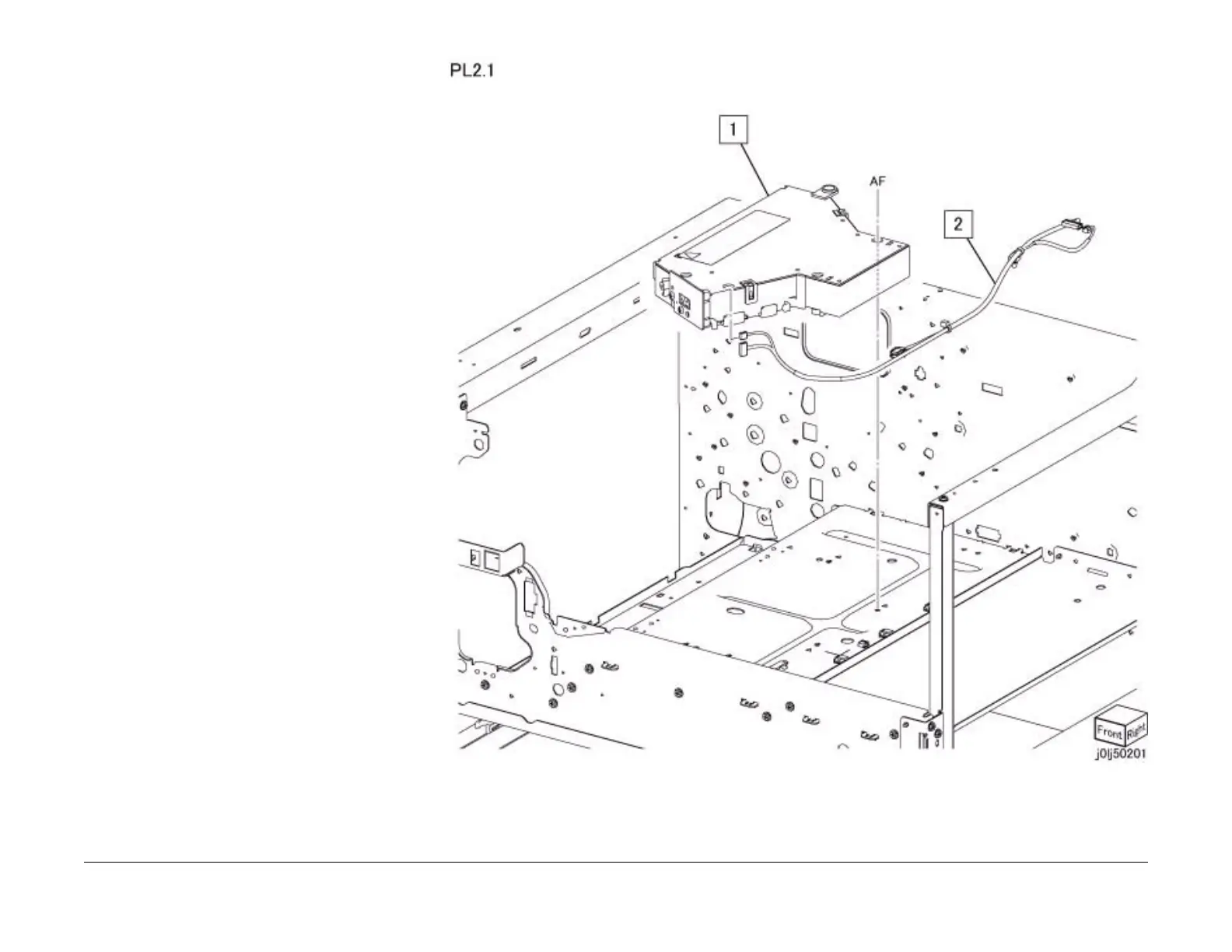 PL2.1

1

AF

2

Front Right

j0lj50201