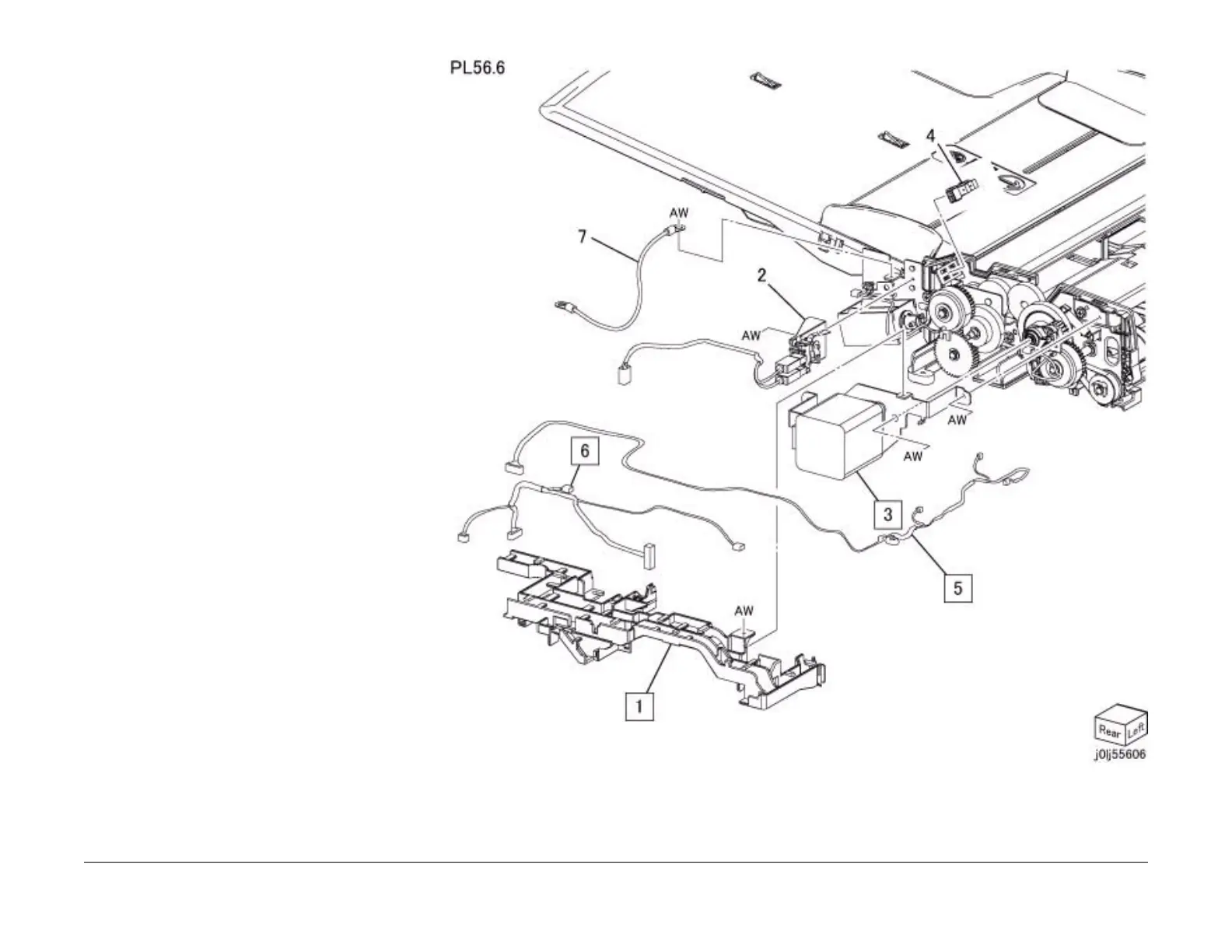 PL56.6

4

AW

7

2

AW

AW

AW

6

3

5

AW

1

Rear Left

j0lj55606