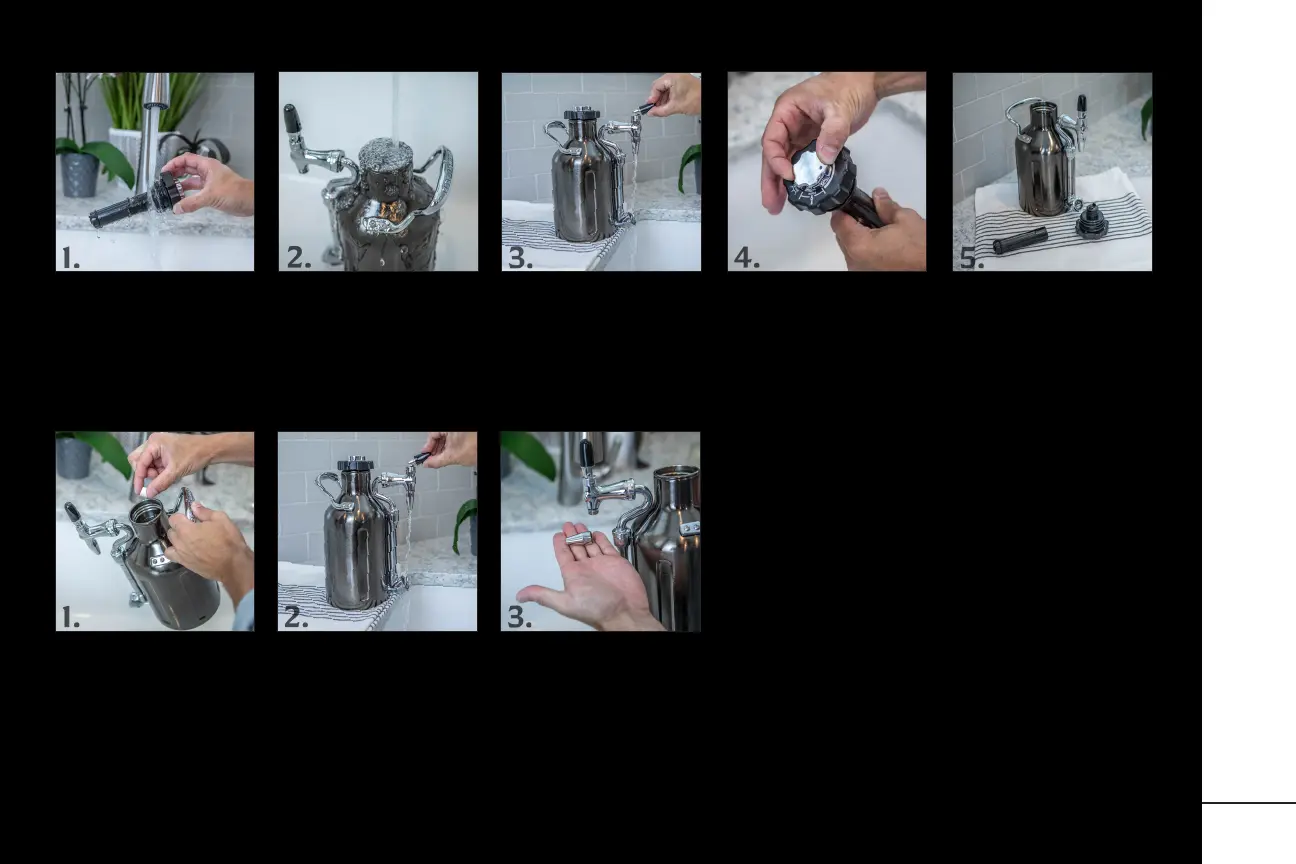 1.

2.

3.

4.

5.

1.

2.

3.