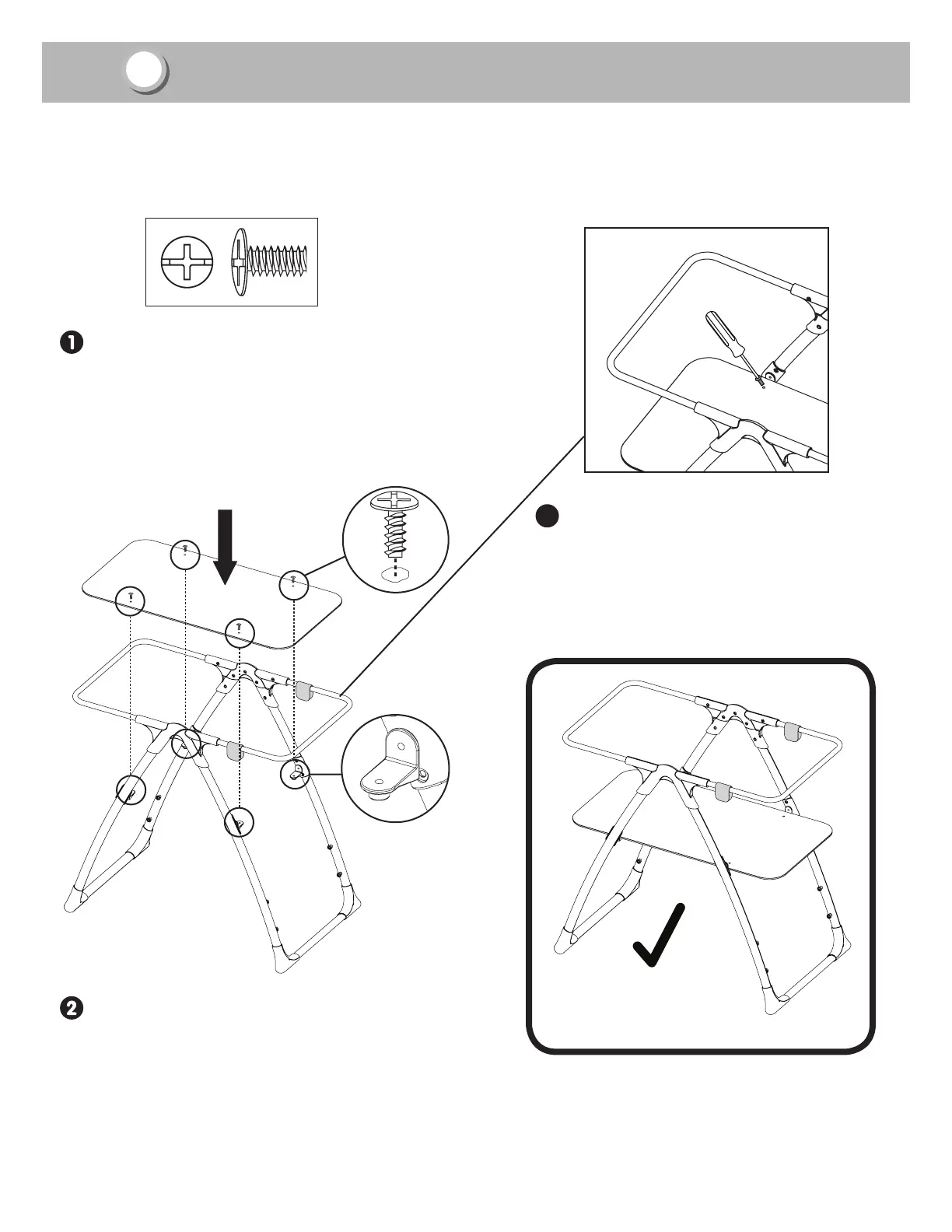 1

2