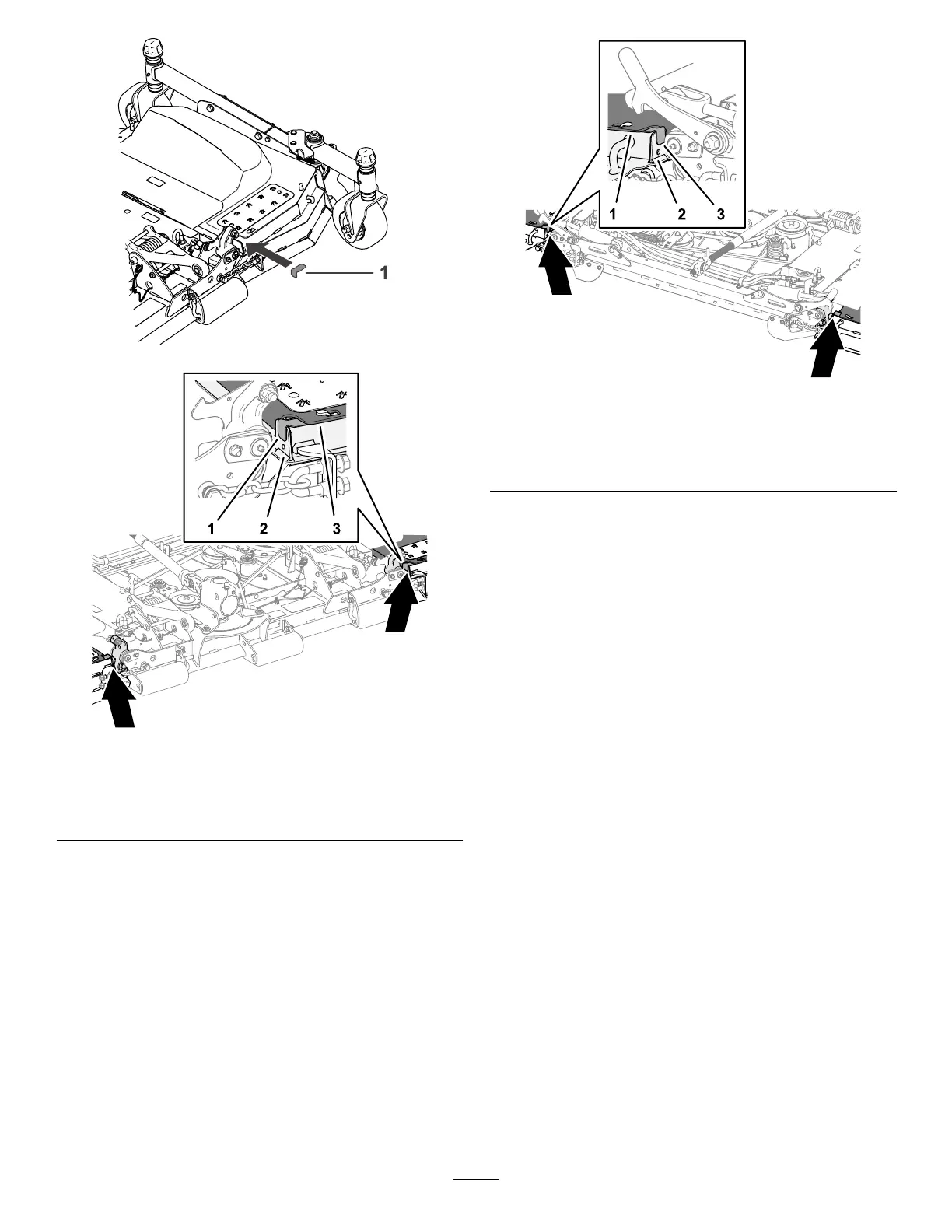 1

1 2 3

1 2 3