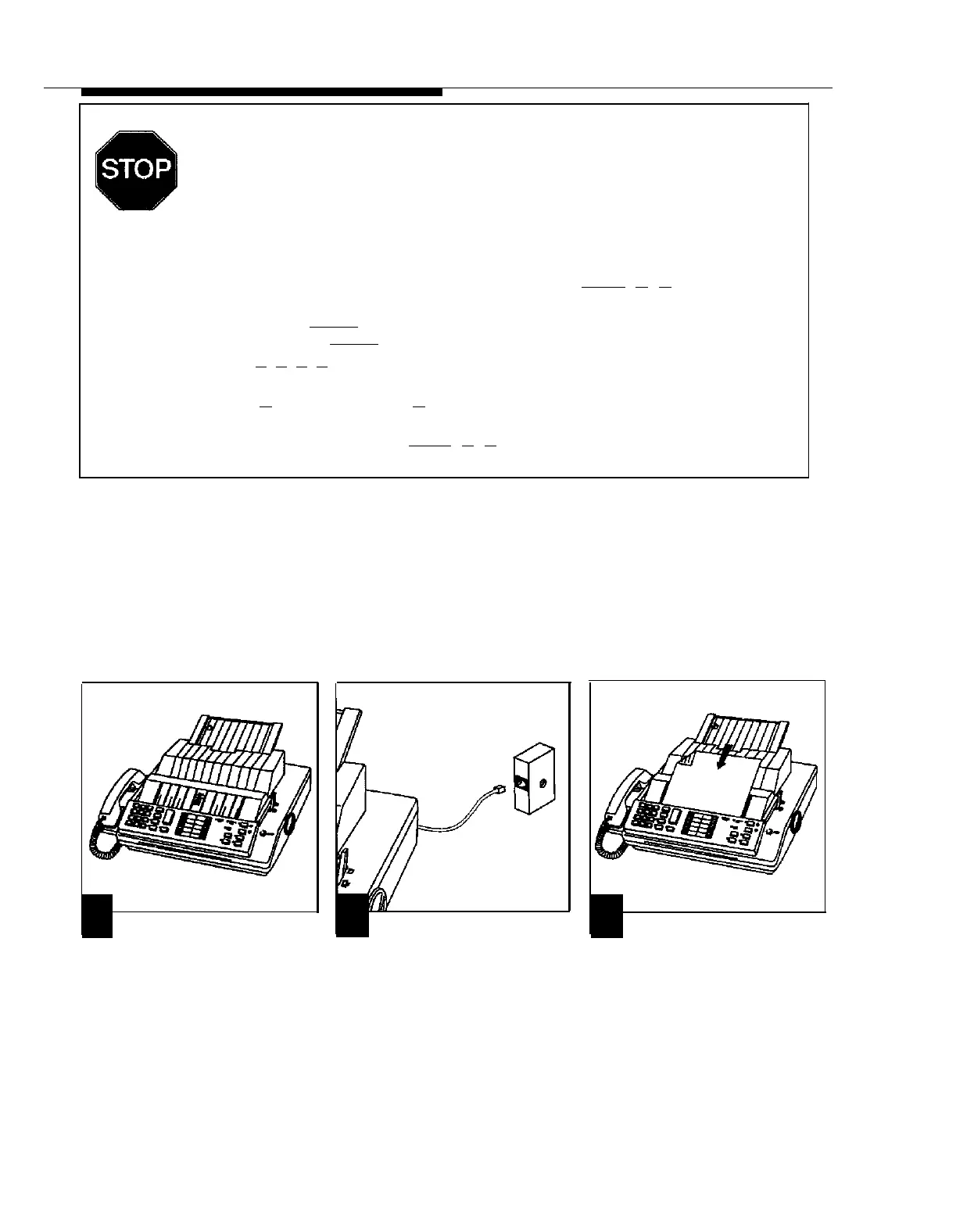 STOP