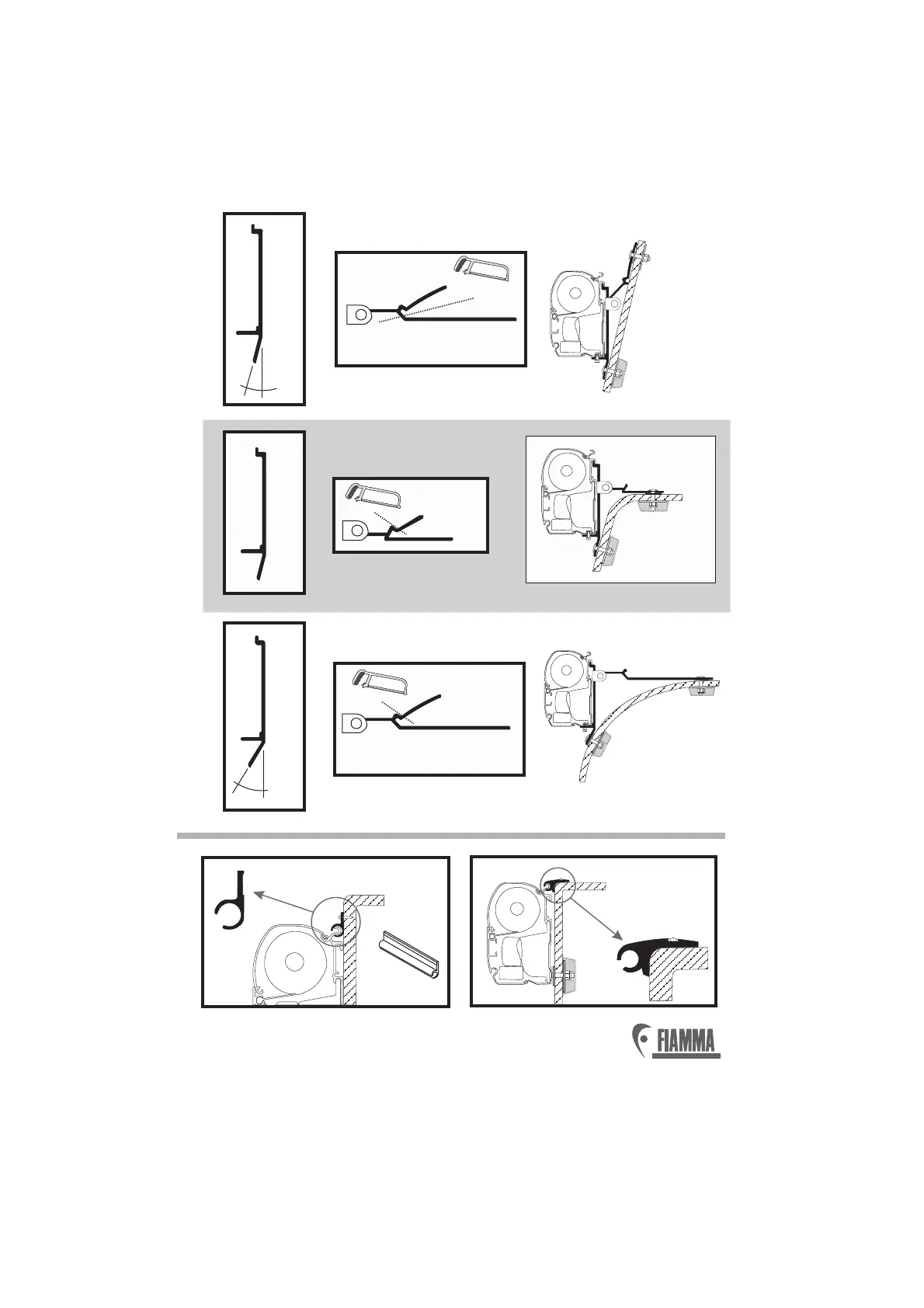 FIAMMA