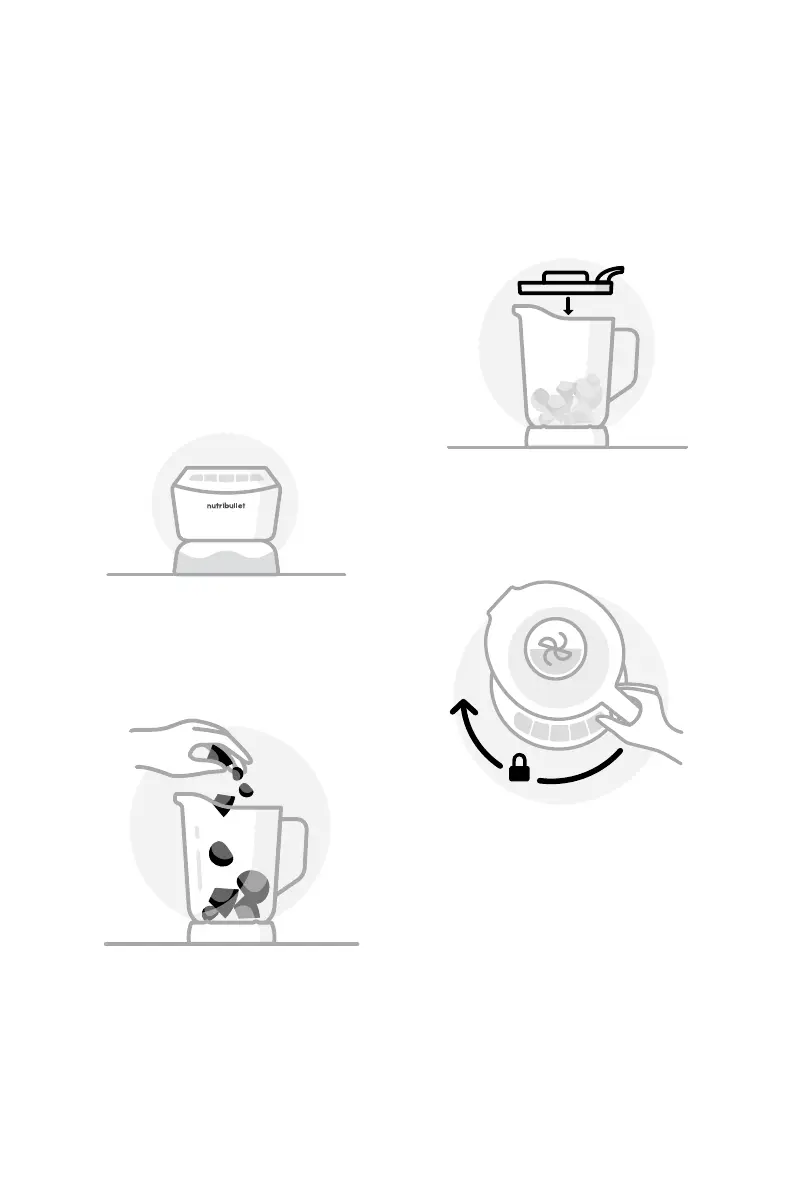 nutribullet