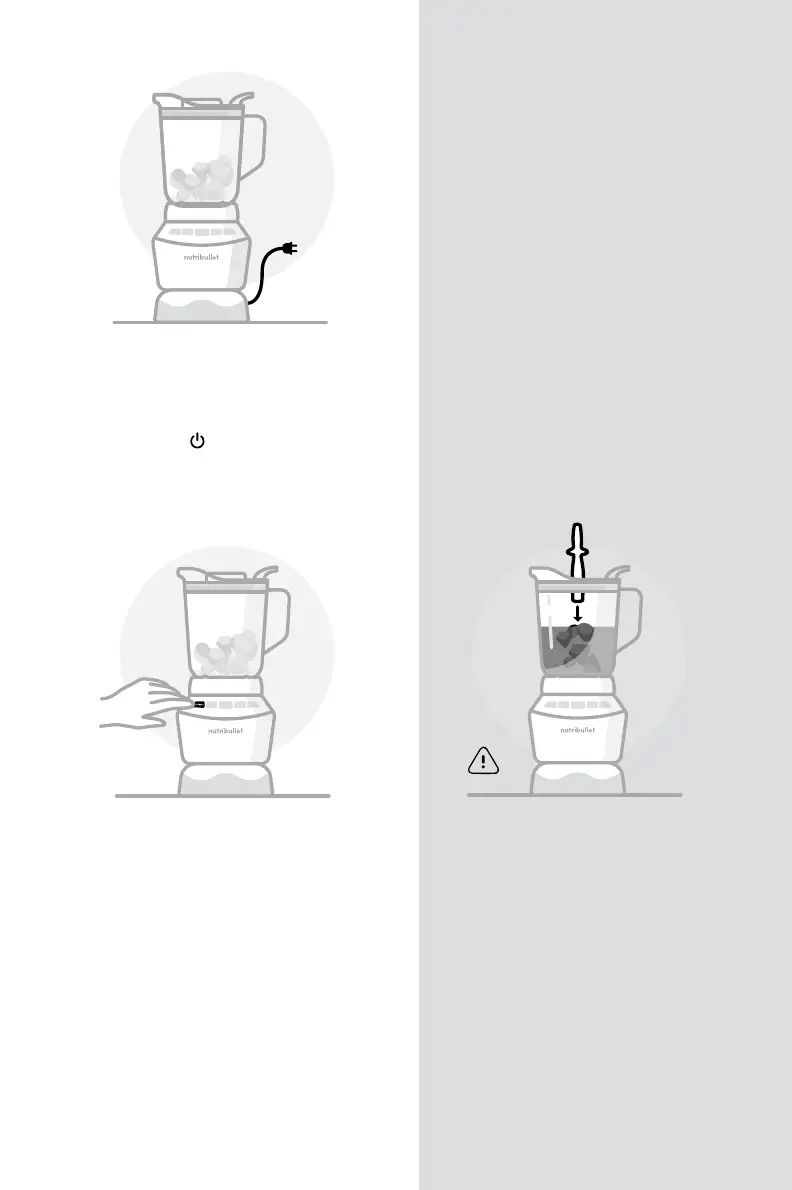 nutribullet

nutribullet

nutribullet