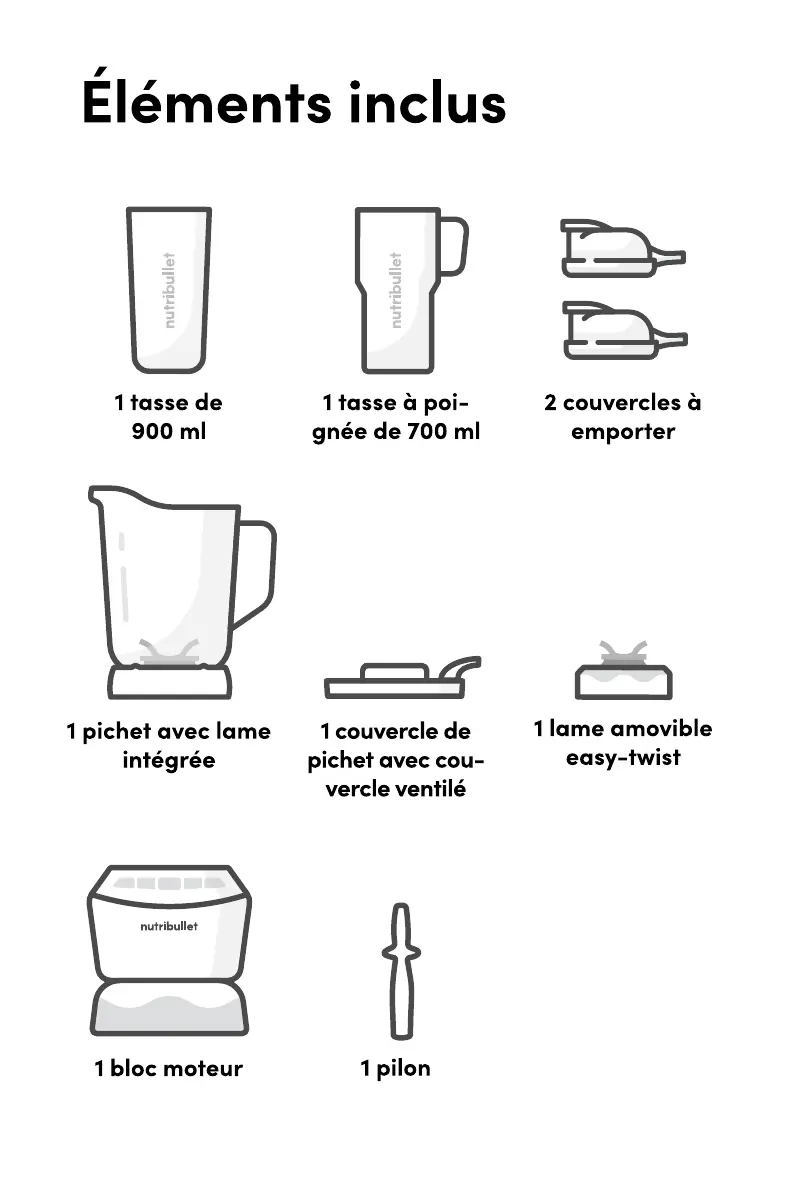 Éléments inclus

nutribullet

1 tasse de 900 ml

nutribullet

1 tasse à poignée de 700 ml

2 couvercles à emporter

1 pichet avec lame intégrée

1 couvercle de pichet avec couvercle ventilé

1 lame amovible easy-twist

nutribullet

1 bloc moteur

1 pilon