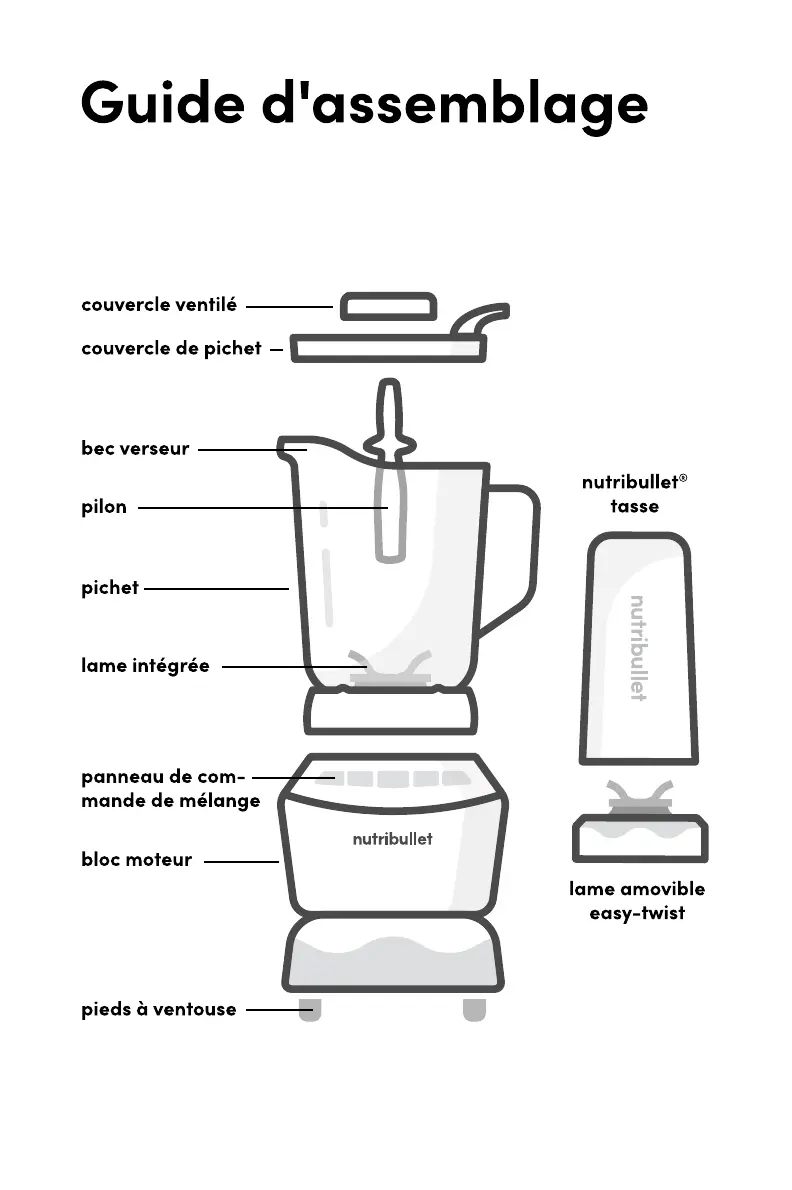 Guide d'assemblage

couvercle ventilé

couvercle de pichet

bec verseur

pilon

pichet

lame intégrée

panneau de commande de mélange

bloc moteur

pieds à ventouse

nutribullet

nutribullet® tasse

nutribullet

lame amovible easy-twist