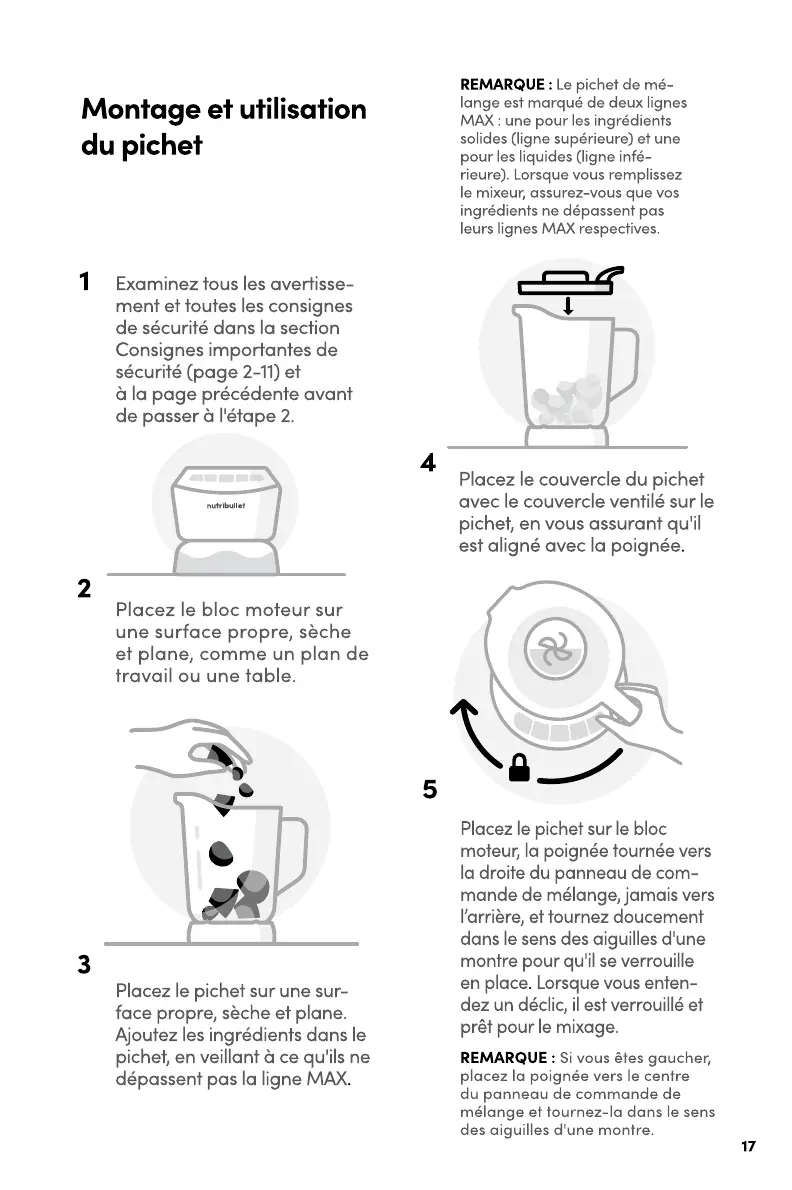 Montage et utilisation du pichet

1 Examinez tous les avertissement et toutes les consignes de sécurité dans la section Consignes importantes de sécurité (page 2-11) et à la page précédente avant de passer à l'étape 2.

nutribullet

2 Placez le bloc moteur sur une surface propre, sèche et plane, comme un plan de travail ou une table.

3 Placez le pichet sur une surface propre, sèche et plane. Ajoutez les ingrédients dans le pichet, en veillant à ce qu'ils ne dépassent pas la ligne MAX.

REMARQUE : Le pichet de mélange est marqué de deux lignes MAX : une pour les ingrédients solides (ligne supérieure) et une pour les liquides (ligne inférieure). Lorsque vous remplissez le mixeur, assurez-vous que vos ingrédients ne dépassent pas leurs lignes MAX respectives.

4 Placez le couvercle du pichet avec le couvercle ventilé sur le pichet, en vous assurant qu'il est aligné avec la poignée.

5 Placez le pichet sur le bloc moteur, la poignée tournée vers la droite du panneau de commande de mélange, jamais vers l'arrière, et tournez doucement dans le sens des aiguilles d'une montre pour qu'il se verrouille en place. Lorsque vous entendez un déclic, il est verrouillé et prêt pour le mixage.

REMARQUE : Si vous êtes gaucher, placez la poignée vers le centre du panneau de commande de mélange et tournez-la dans le sens des aiguilles d'une montre.

17