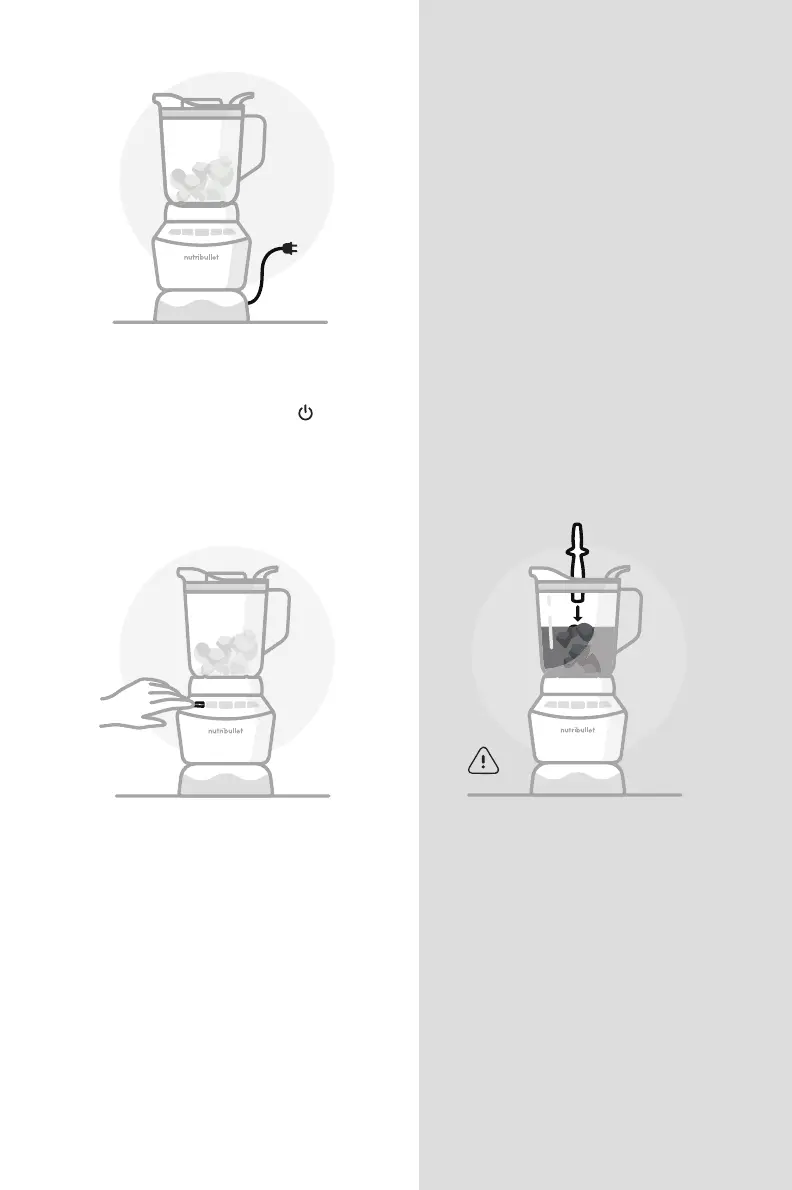 nutribullet

nutribullet

nutribullet