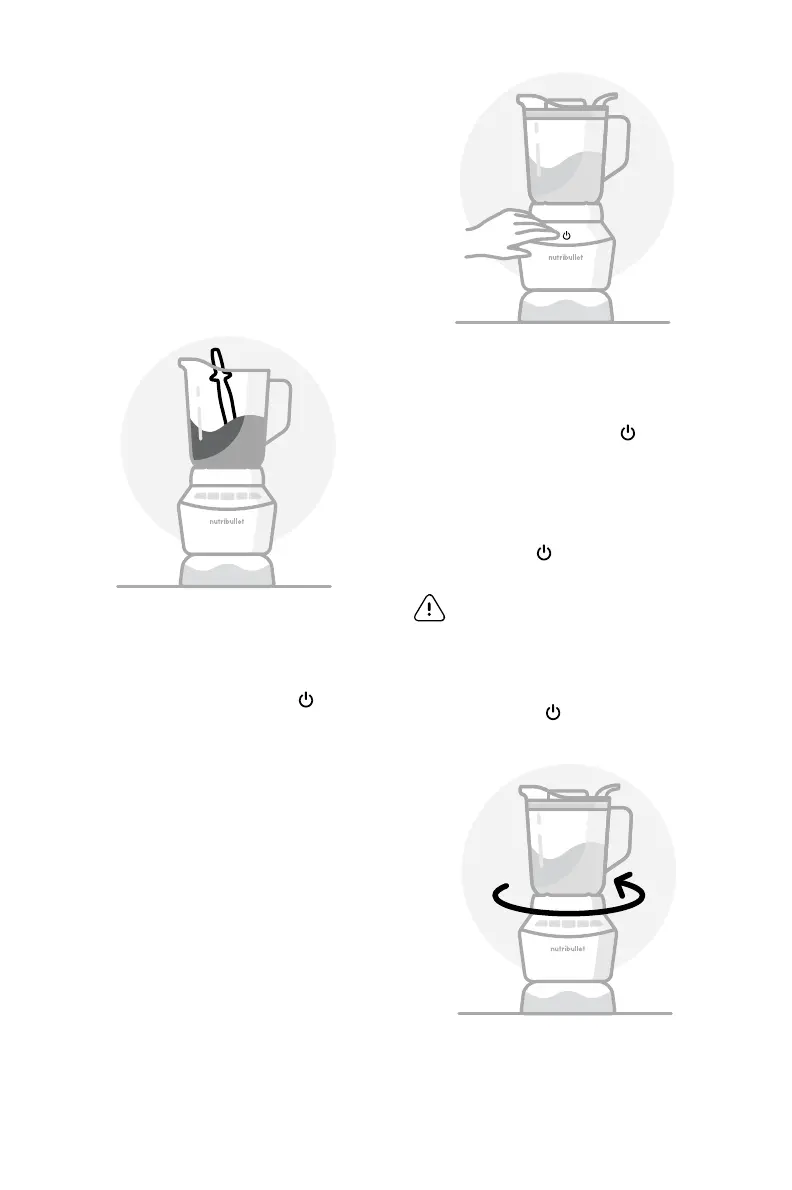 nutribullet

nutribullet

nutribullet