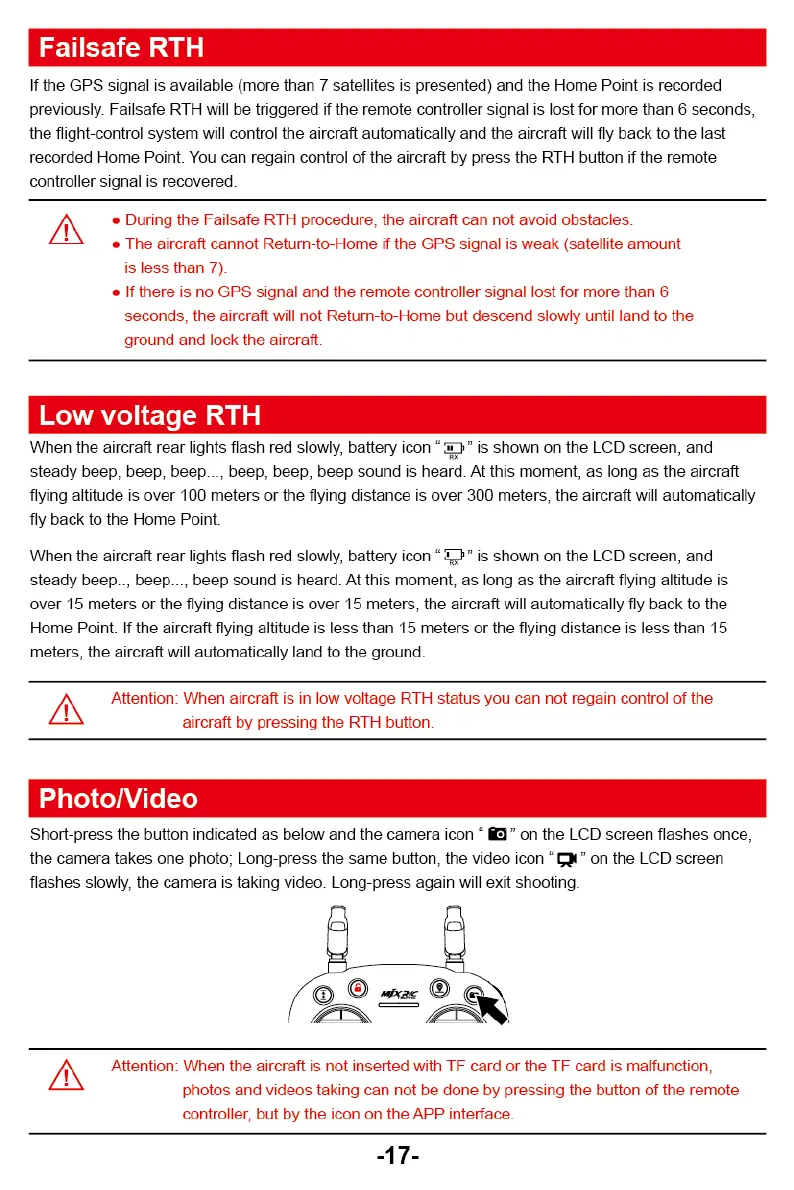 Failsafe RTH

If the GPS signal is available (more than 7 satellites is presented) and the Home Point is recorded previously. Failsafe RTH will be triggered if the remote controller signal is lost for more than 6 seconds, the flight-control system will control the aircraft automatically and the aircraft will fly back to the last recorded Home Point. You can regain control of the aircraft by press the RTH button if the remote controller signal is recovered.

● During the Failsafe RTH procedure, the aircraft can not avoid obstacles.
● The aircraft cannot Return-to-Home if the GPS signal is weak (satellite amount is less than 7).
● If there is no GPS signal and the remote controller signal lost for more than 6 seconds, the aircraft will not Return-to-Home but descend slowly until land to the ground and lock the aircraft.

Low voltage RTH

When the aircraft rear lights flash red slowly, battery icon " RX " is shown on the LCD screen, and steady beep, beep, beep..., beep, beep, beep sound is heard. At this moment, as long as the aircraft flying altitude is over 100 meters or the flying distance is over 300 meters, the aircraft will automatically fly back to the Home Point.

When the aircraft rear lights flash red slowly, battery icon " RX " is shown on the LCD screen, and steady beep.., beep..., beep sound is heard. At this moment, as long as the aircraft flying altitude is over 15 meters or the flying distance is over 15 meters, the aircraft will automatically fly back to the Home Point. If the aircraft flying altitude is less than 15 meters or the flying distance is less than 15 meters, the aircraft will automatically land to the ground.

Attention: When aircraft is in low voltage RTH status you can not regain control of the aircraft by pressing the RTH button.

Photo/Video

Short-press the button indicated as below and the camera icon " " on the LCD screen flashes once, the camera takes one photo; Long-press the same button, the video icon " " on the LCD screen flashes slowly, the camera is taking video. Long-press again will exit shooting.

MJX R/C

Attention: When the aircraft is not inserted with TF card or the TF card is malfunction, photos and videos taking can not be done by pressing the button of the remote controller, but by the icon on the APP interface.

-17-