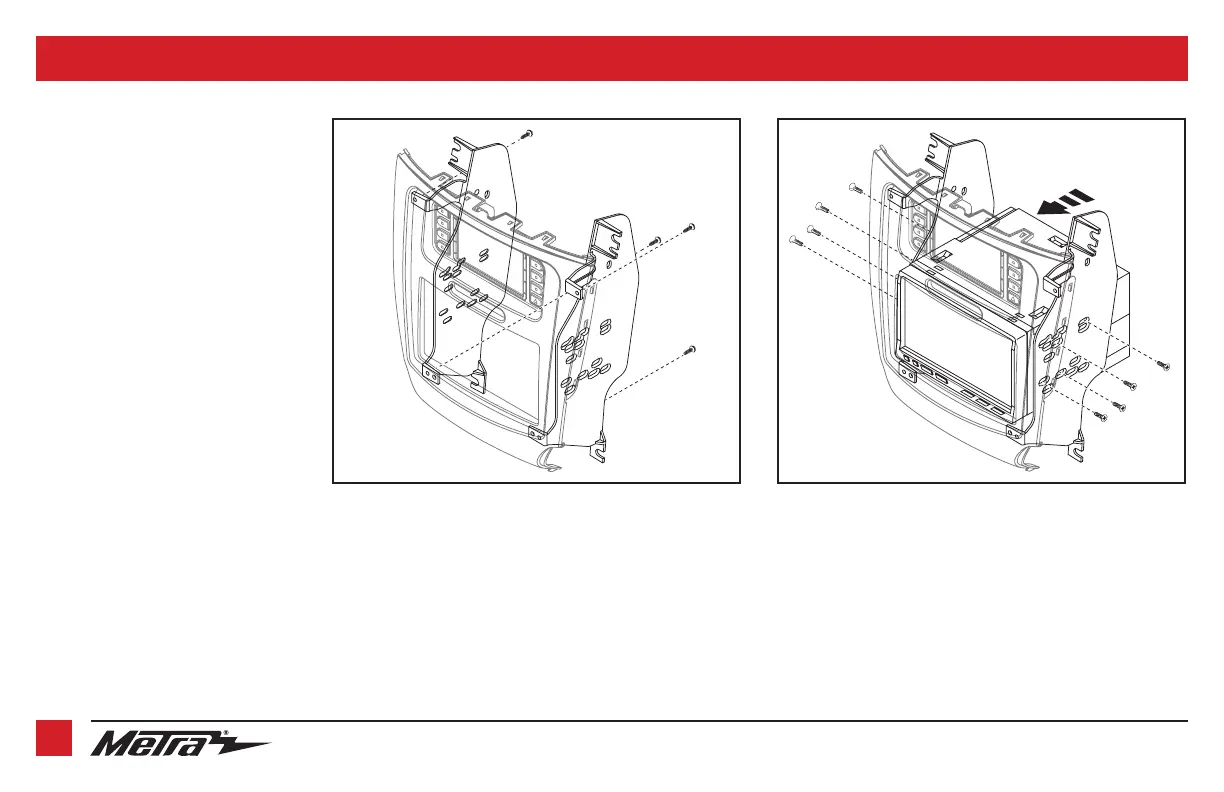 Metra®