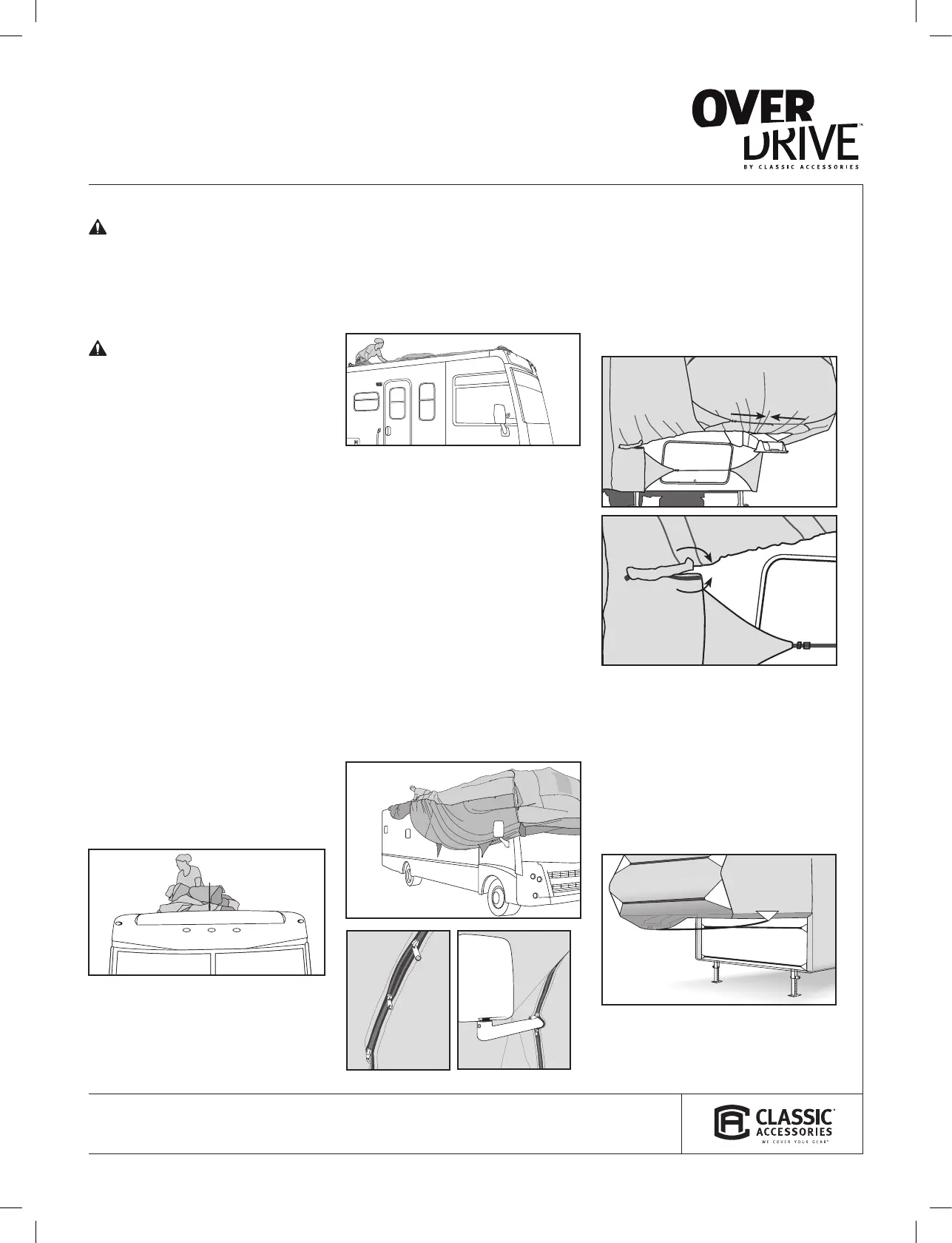 OVER DRIVE™
BY CLASSIC ACCESSORIES

CLASSIC™ ACCESSORIES
WE COVER YOUR GEAR®