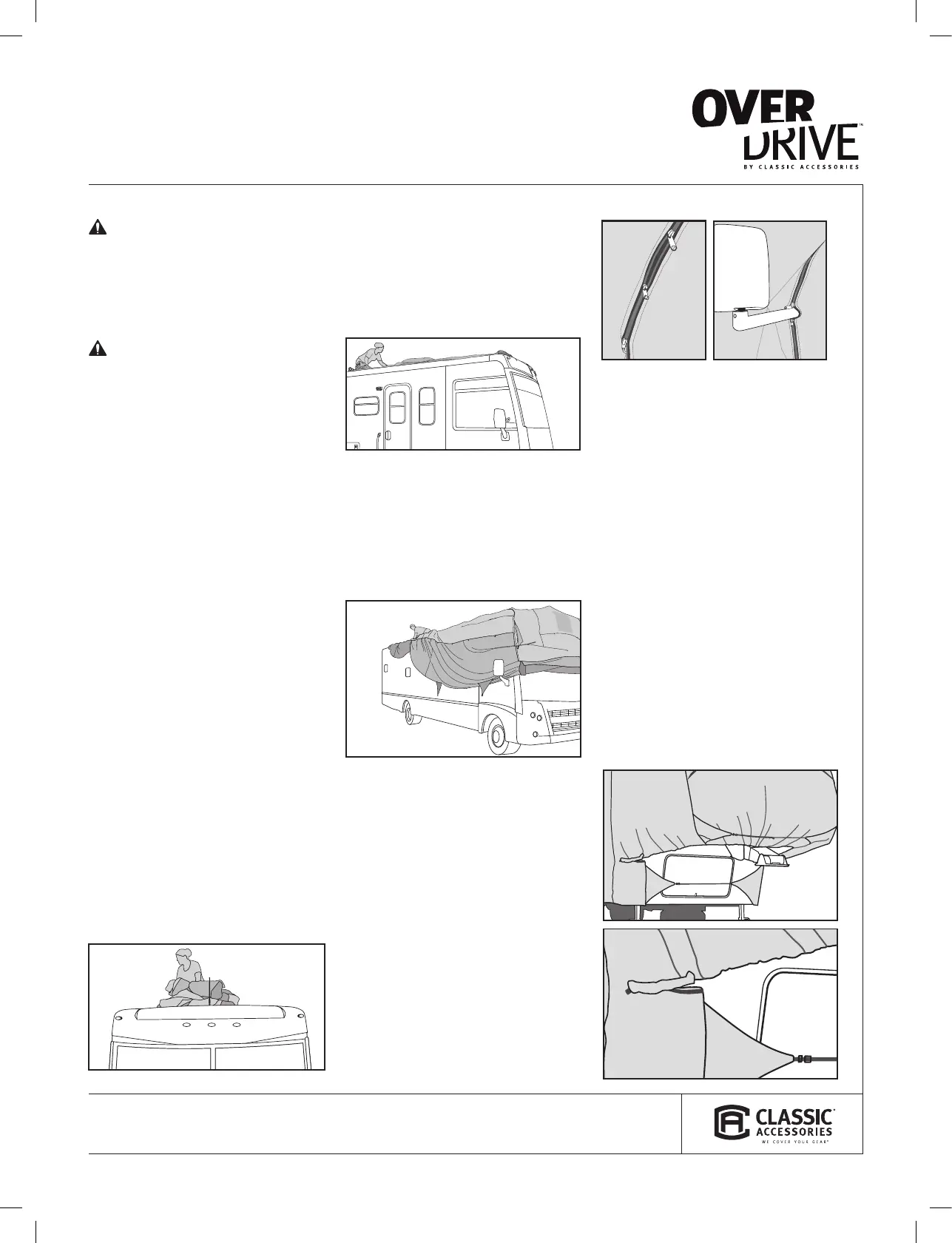 OVER DRIVE™
BY CLASSIC ACCESSORIES

CLASSIC™ ACCESSORIES
WE COVER YOUR GEAR®