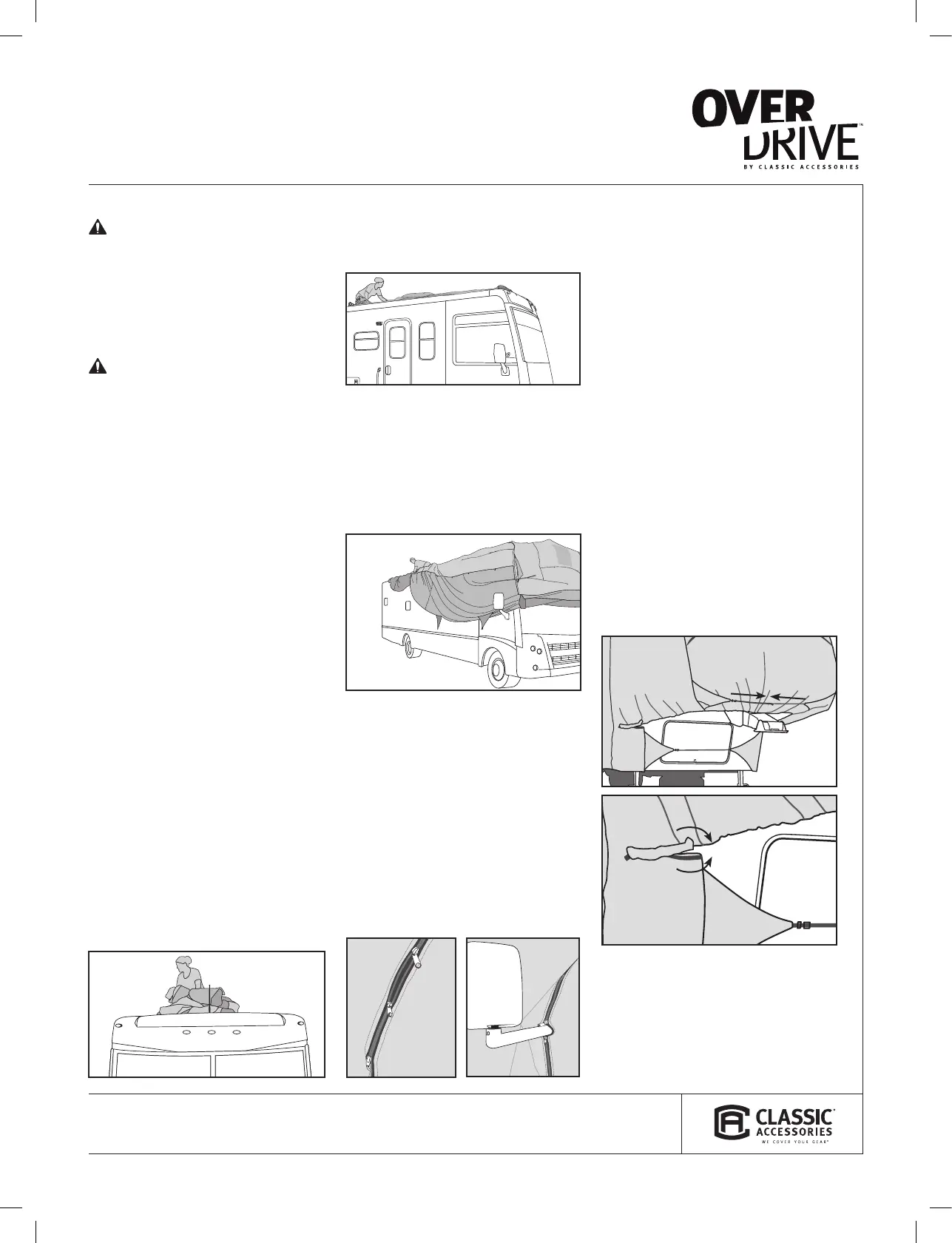 OVER
DRIVE™
BY CLASSIC ACCESSORIES

CLASSIC™
ACCESSORIES
WE COVER YOUR GEAR®