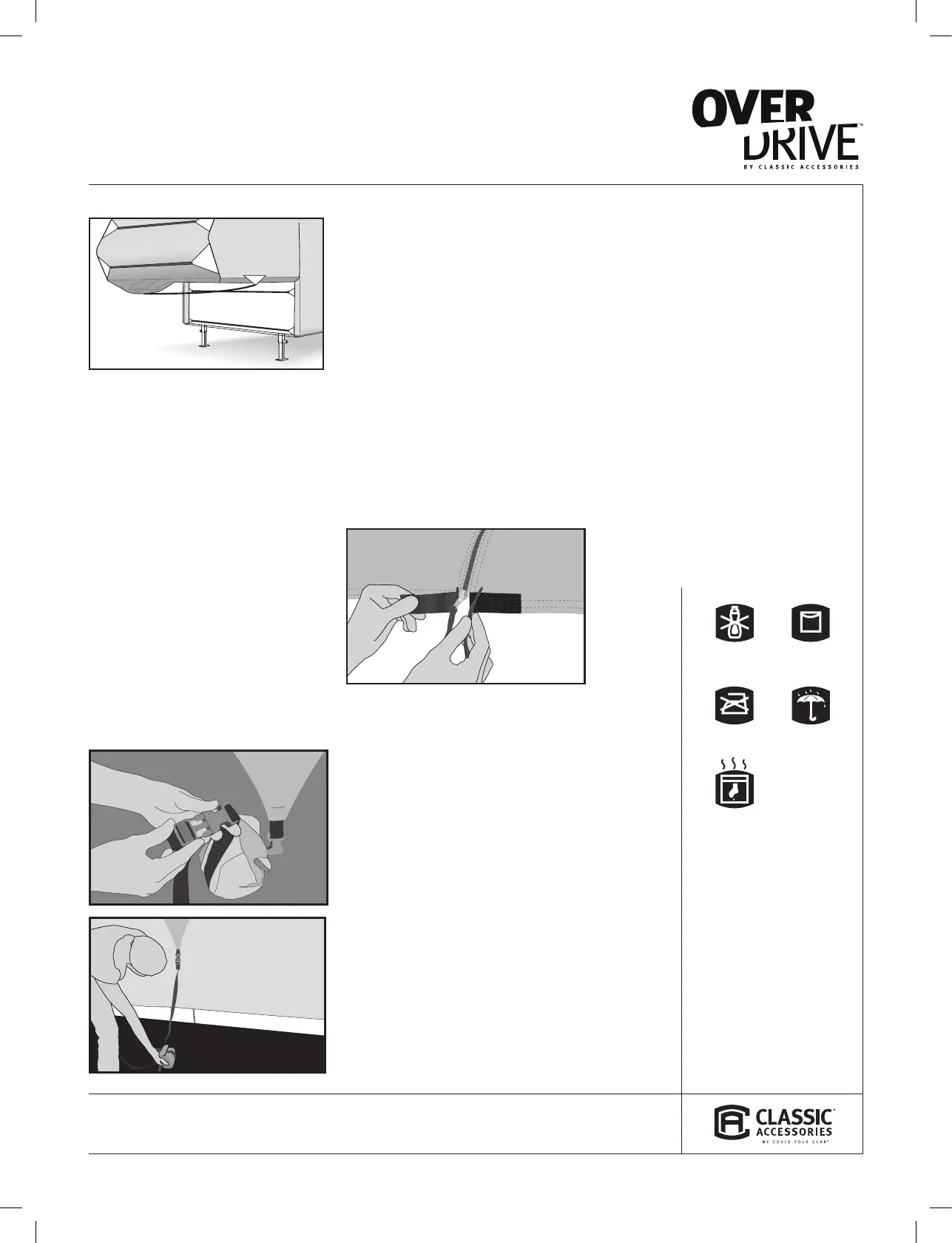 OVER DRIVE™
BY CLASSIC ACCESSORIES

CLASSIC™ ACCESSORIES
WE COVER YOUR GEAR®