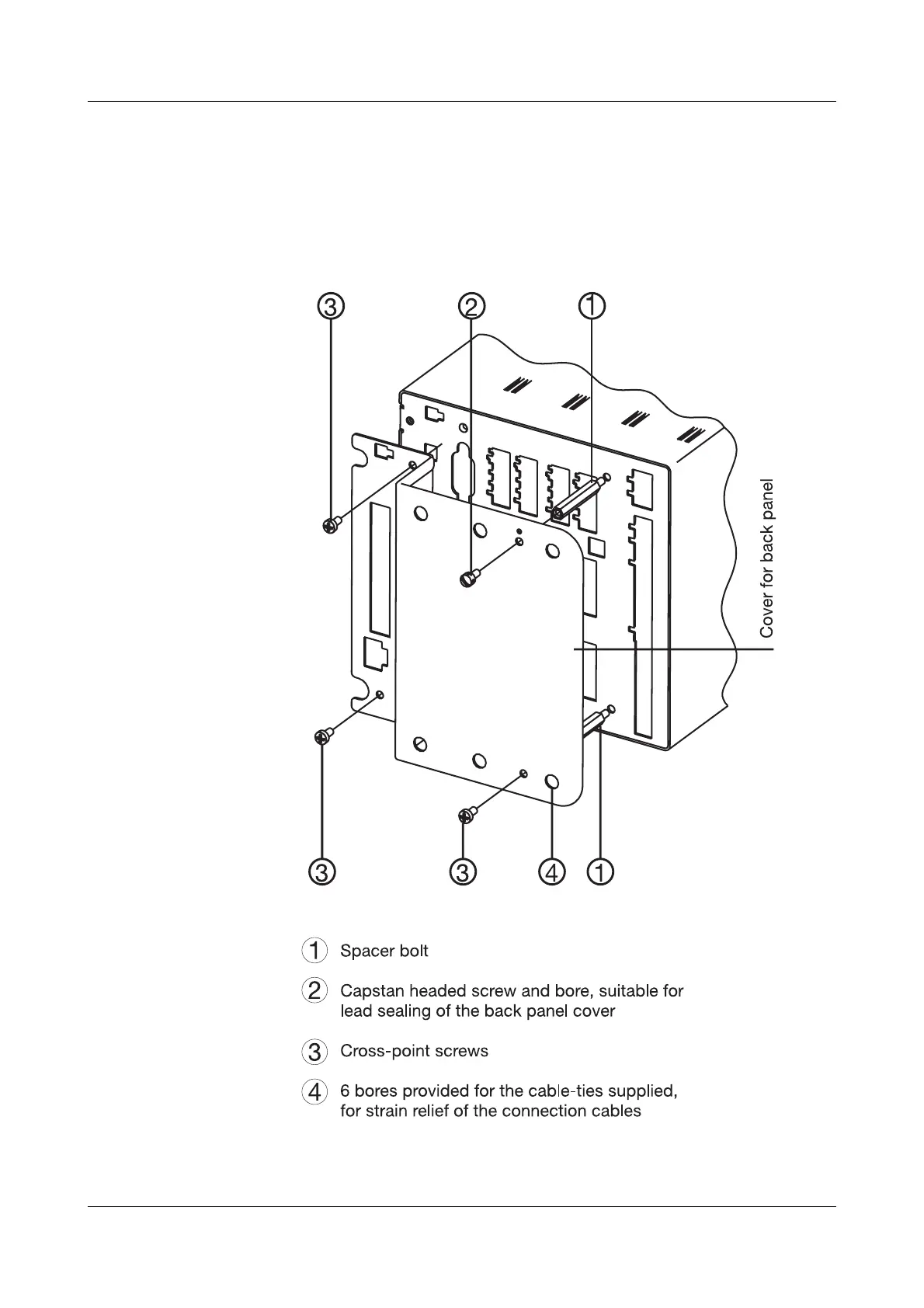 ③ ② ①

Cover for back panel

③ ③ ④ ①

① Spacer bolt

② Capstan headed screw and bore, suitable for lead sealing of the back panel cover

③ Cross-point screws

④ 6 bores provided for the cable-ties supplied, for strain relief of the connection cables