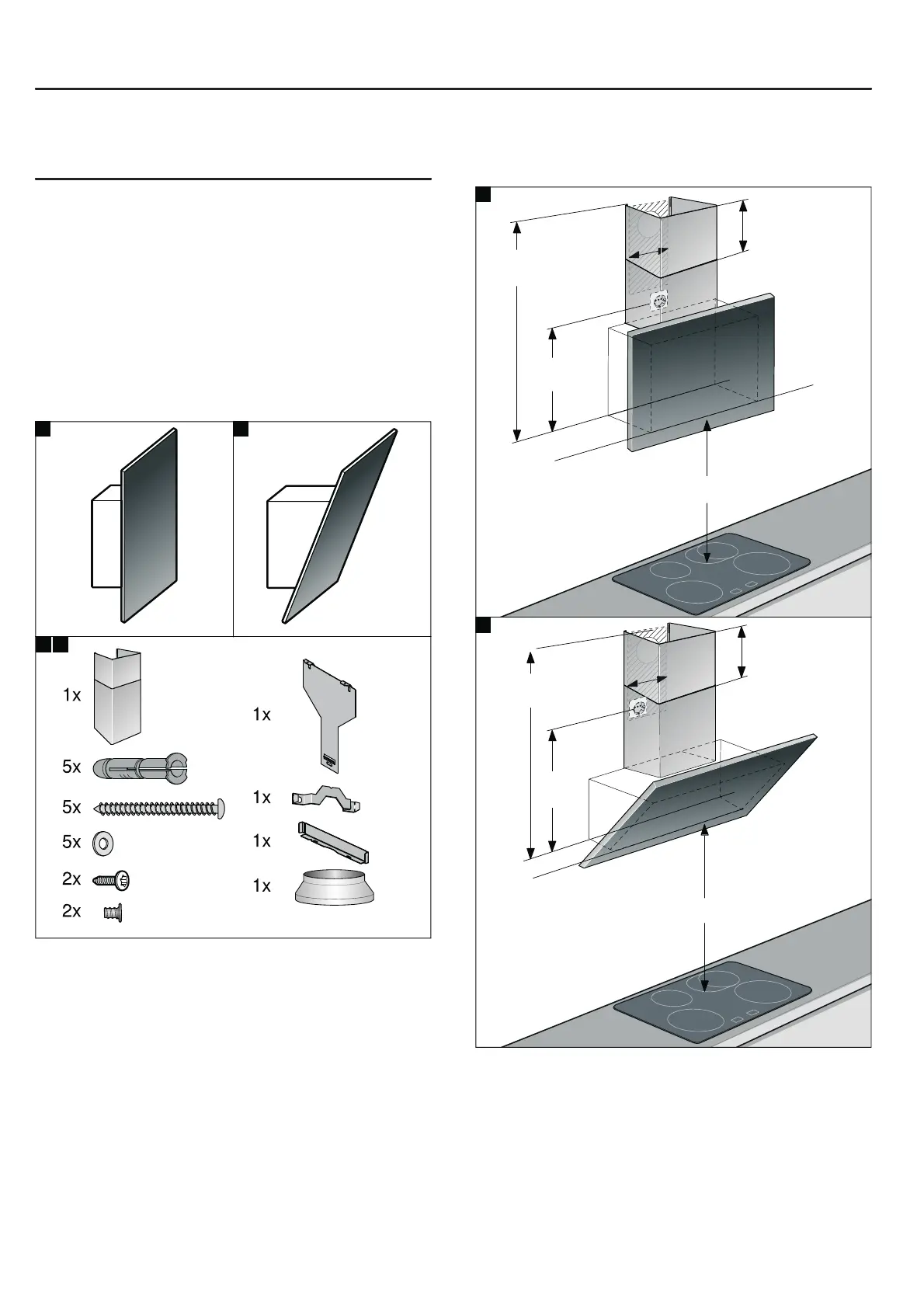 1x

5x

5x

5x

2x

2x

1x

1x

1x

1x