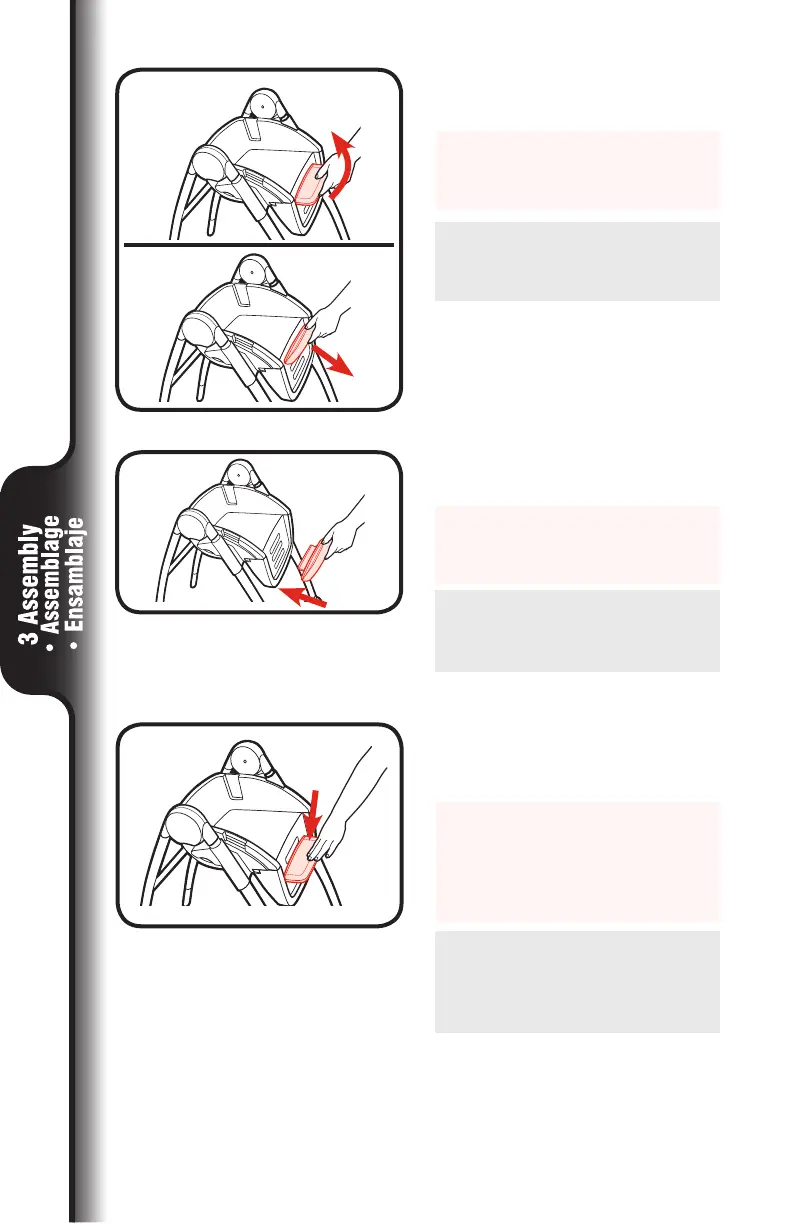 3 Assembly
• Assemblage
• Ensamblaje