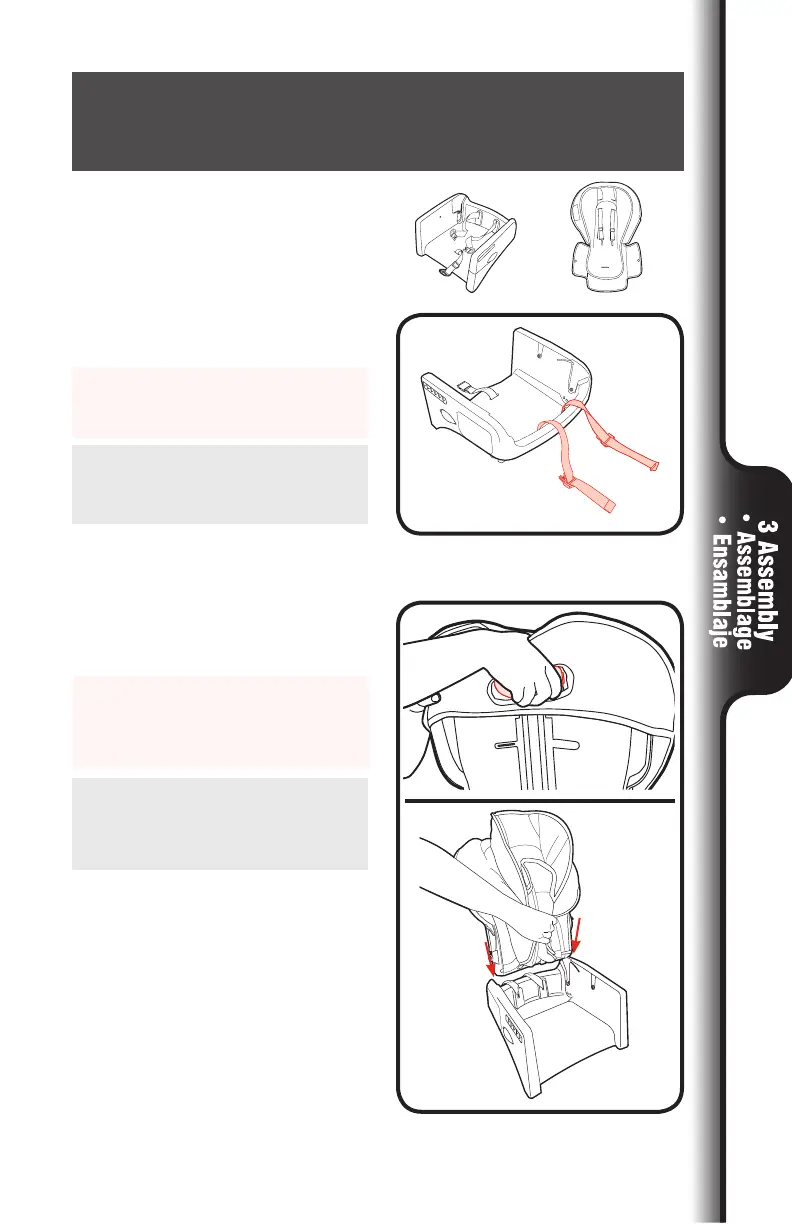 3 Assembly
• Assemblage
• Ensamblaje