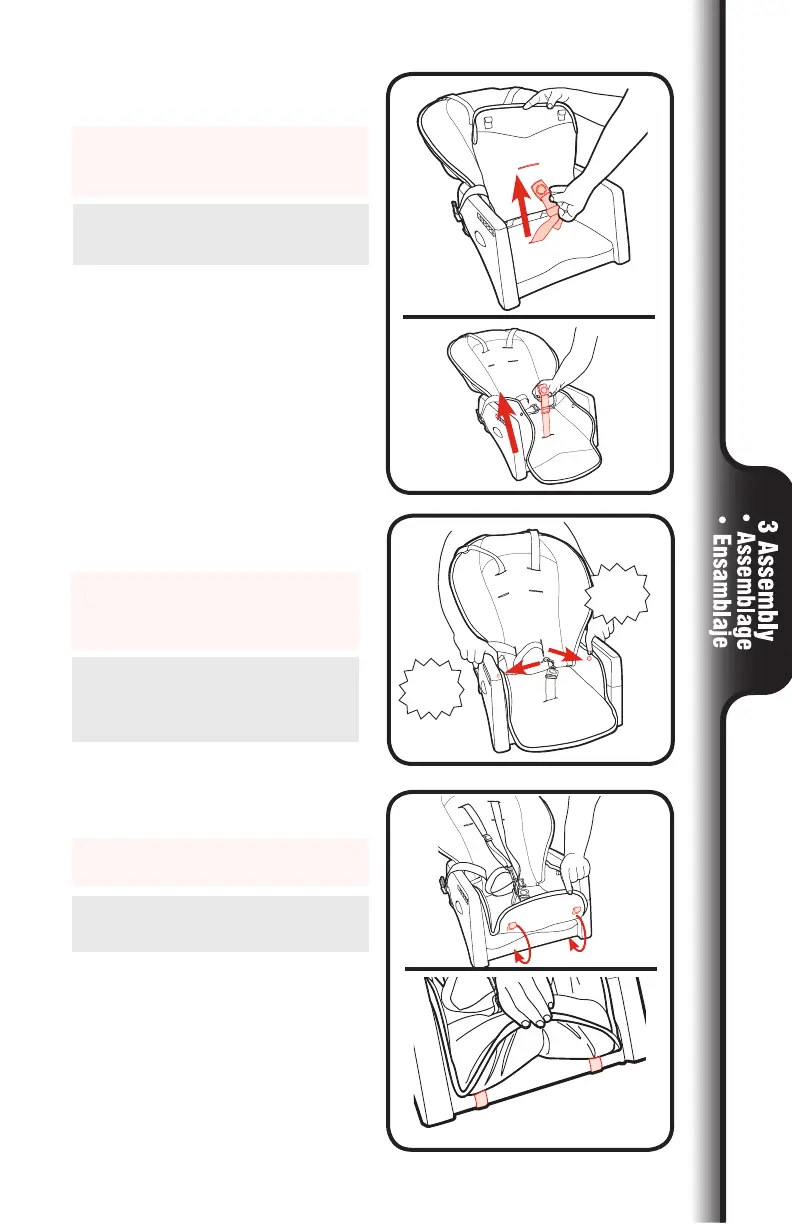 3 Assembly
• Assemblage
• Ensamblaje