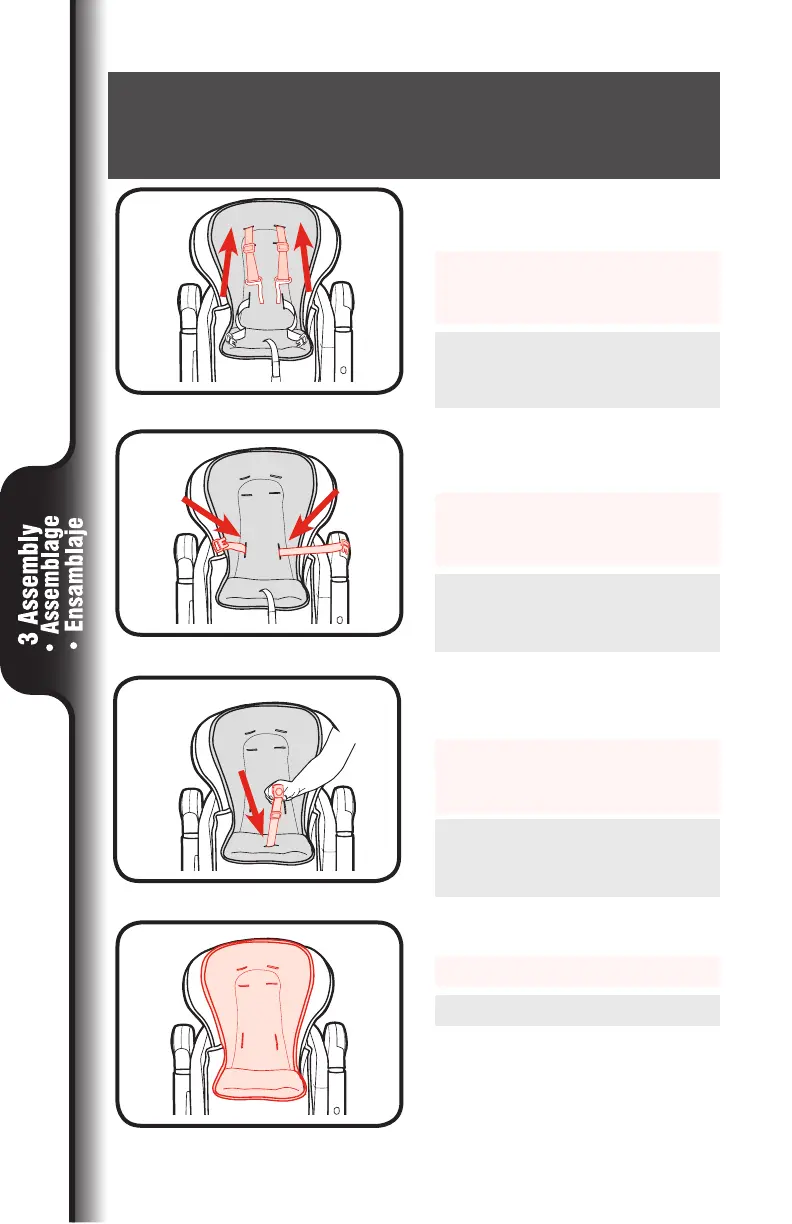 3 Assembly
• Assemblage
• Ensamblaje