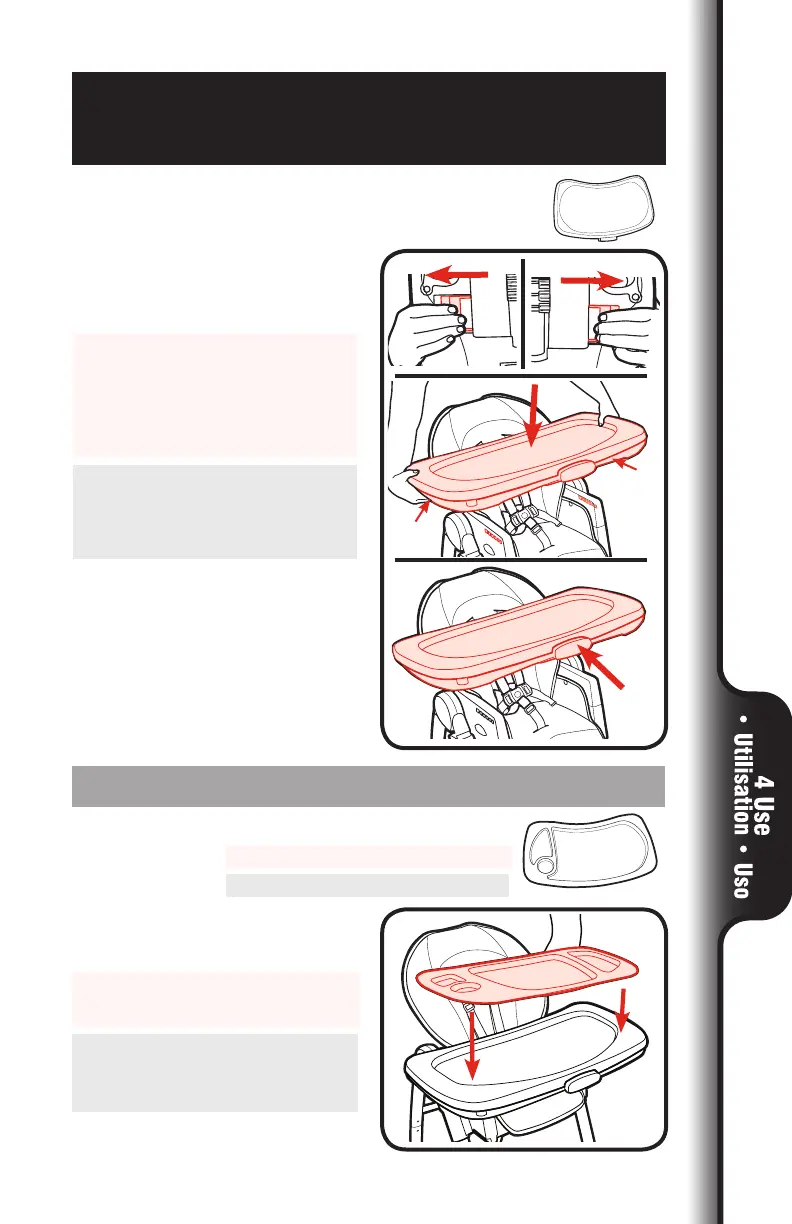 4 Use • Utilisation • Uso