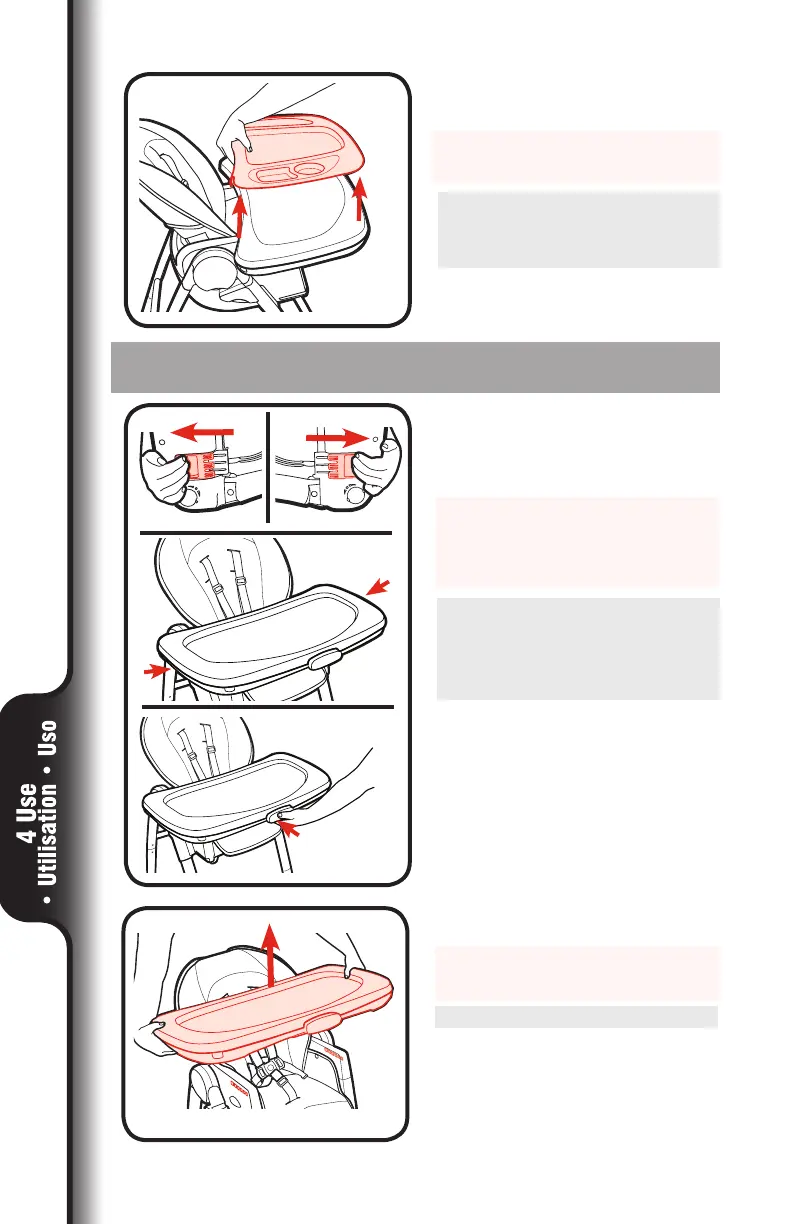 4 Use
• Utilisation • Uso