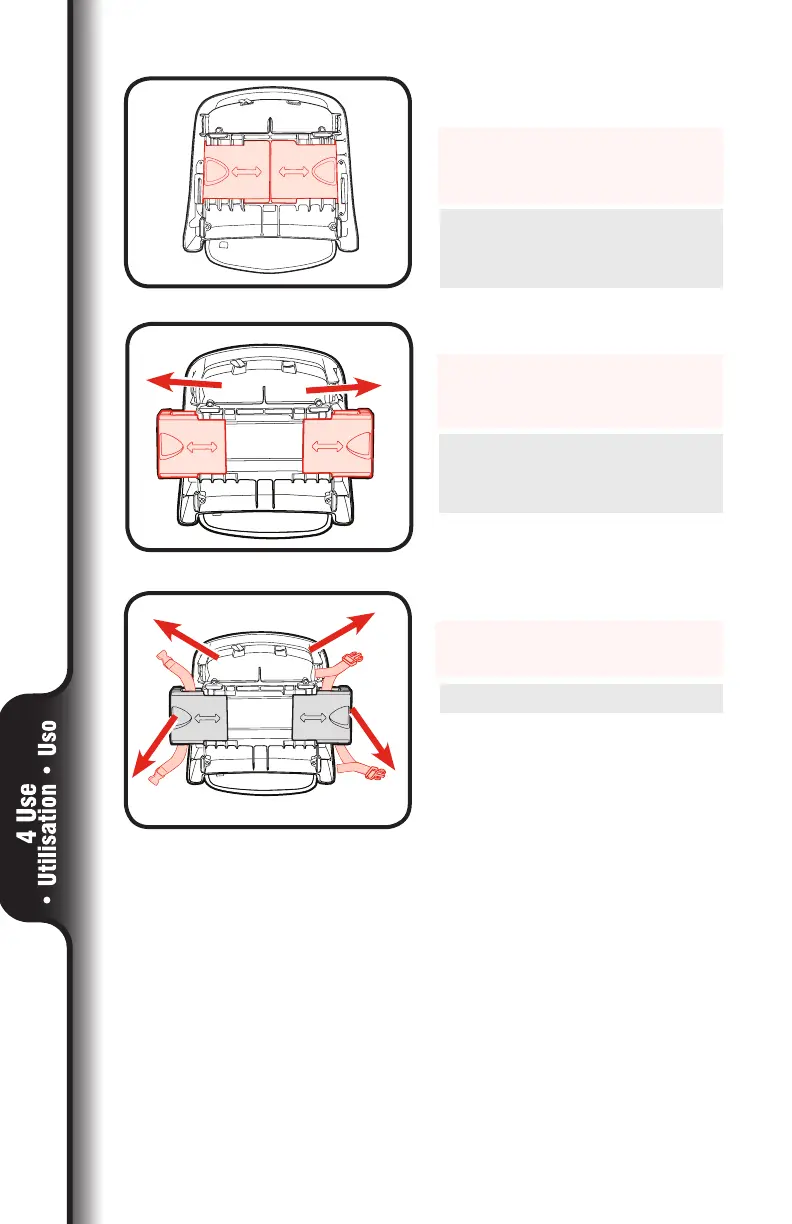 4 Use
• Utilisation • Uso