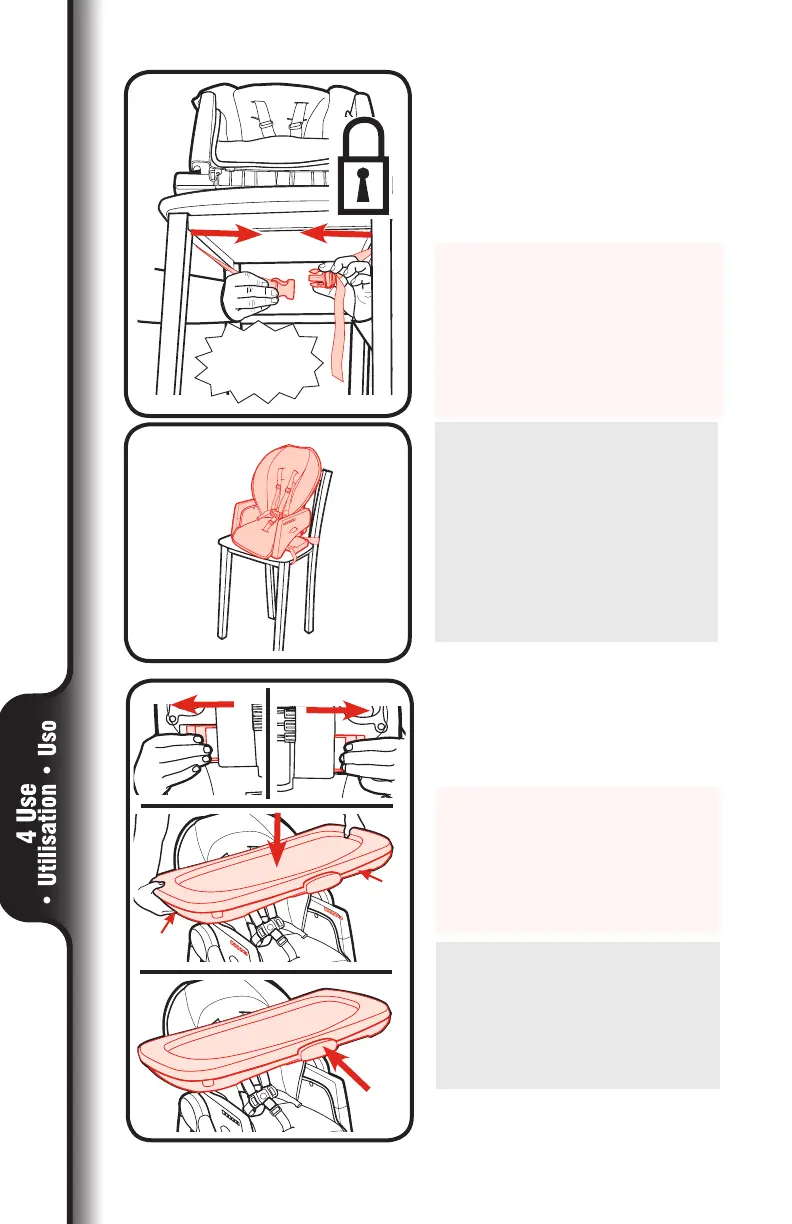 4 Use
• Utilisation • Uso