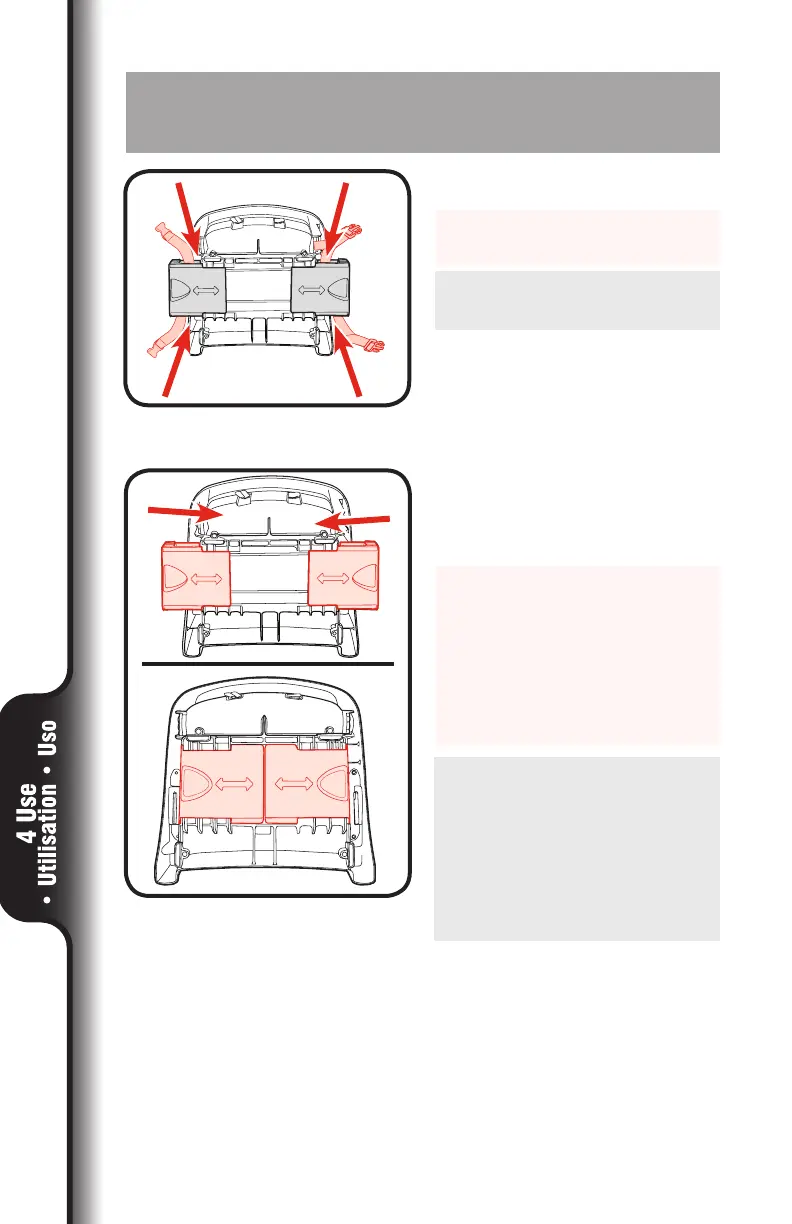 4 Use
• Utilisation • Uso