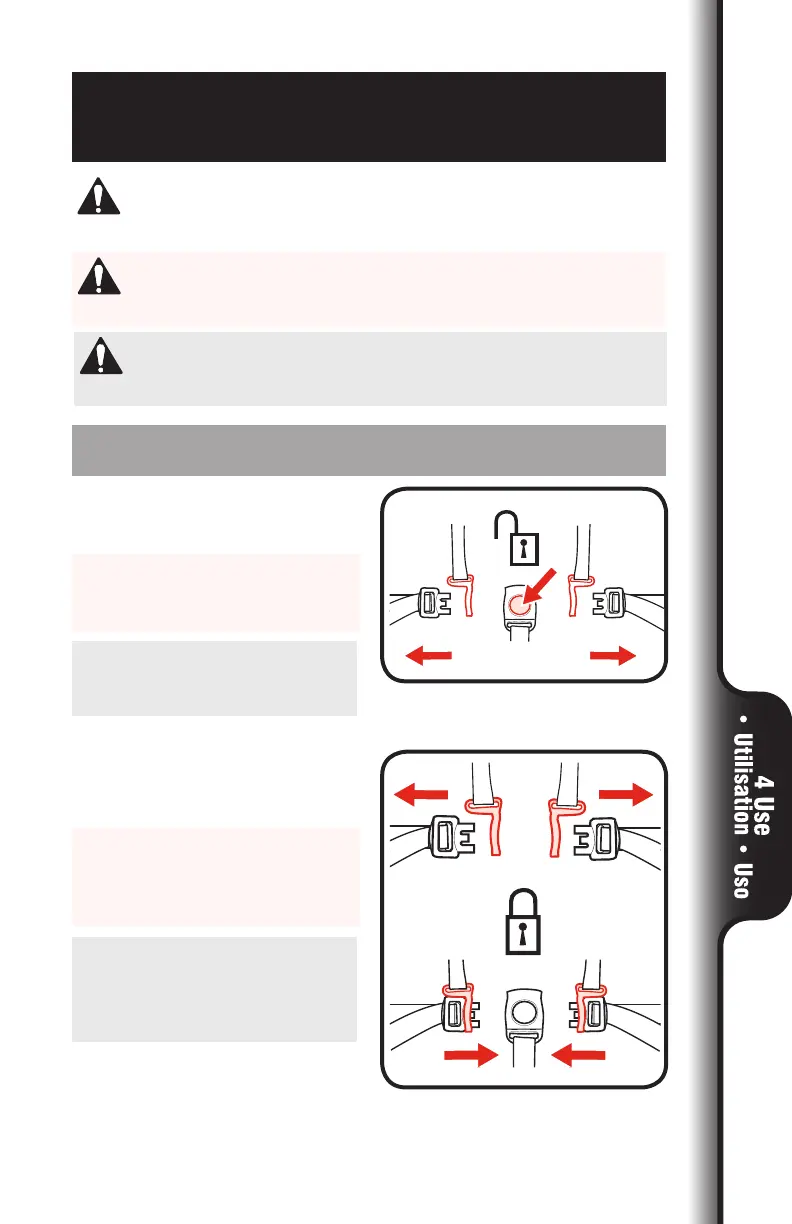 4 Use • Utilisation • Uso