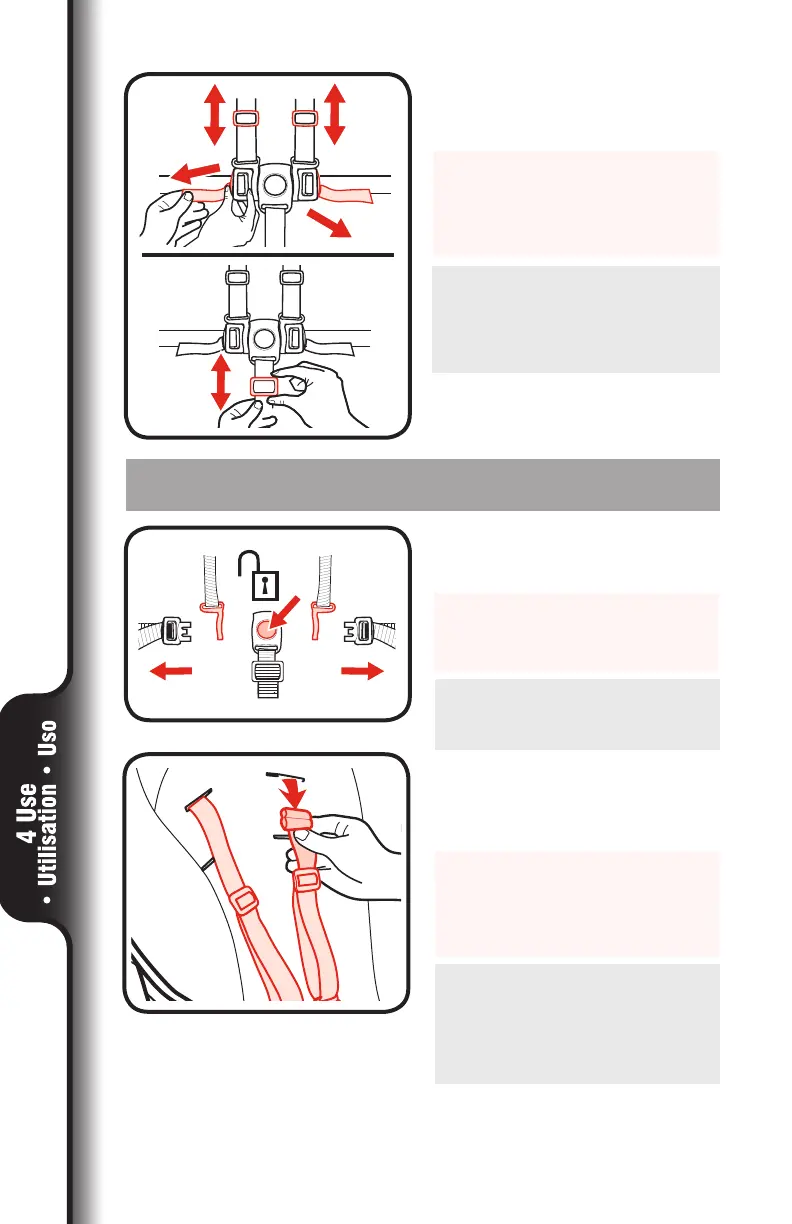 4 Use
• Utilisation • Uso