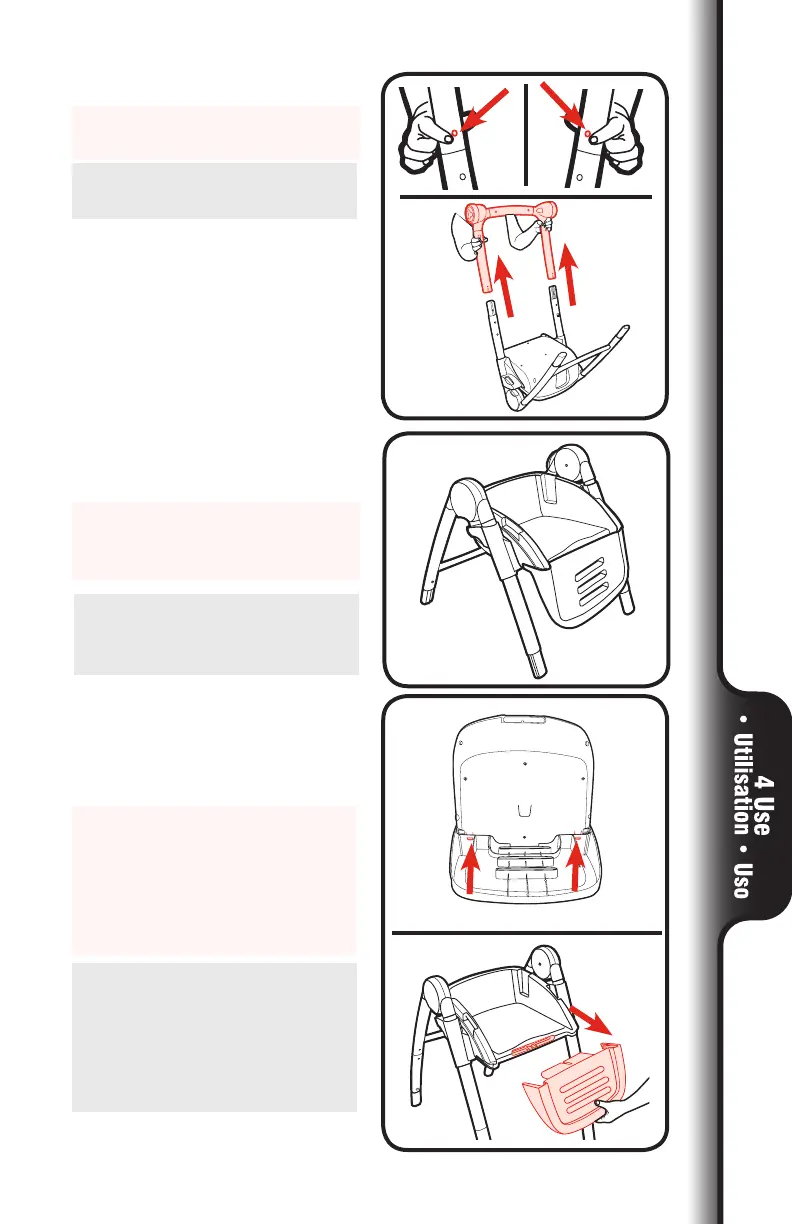 4 Use • Utilisation • Uso