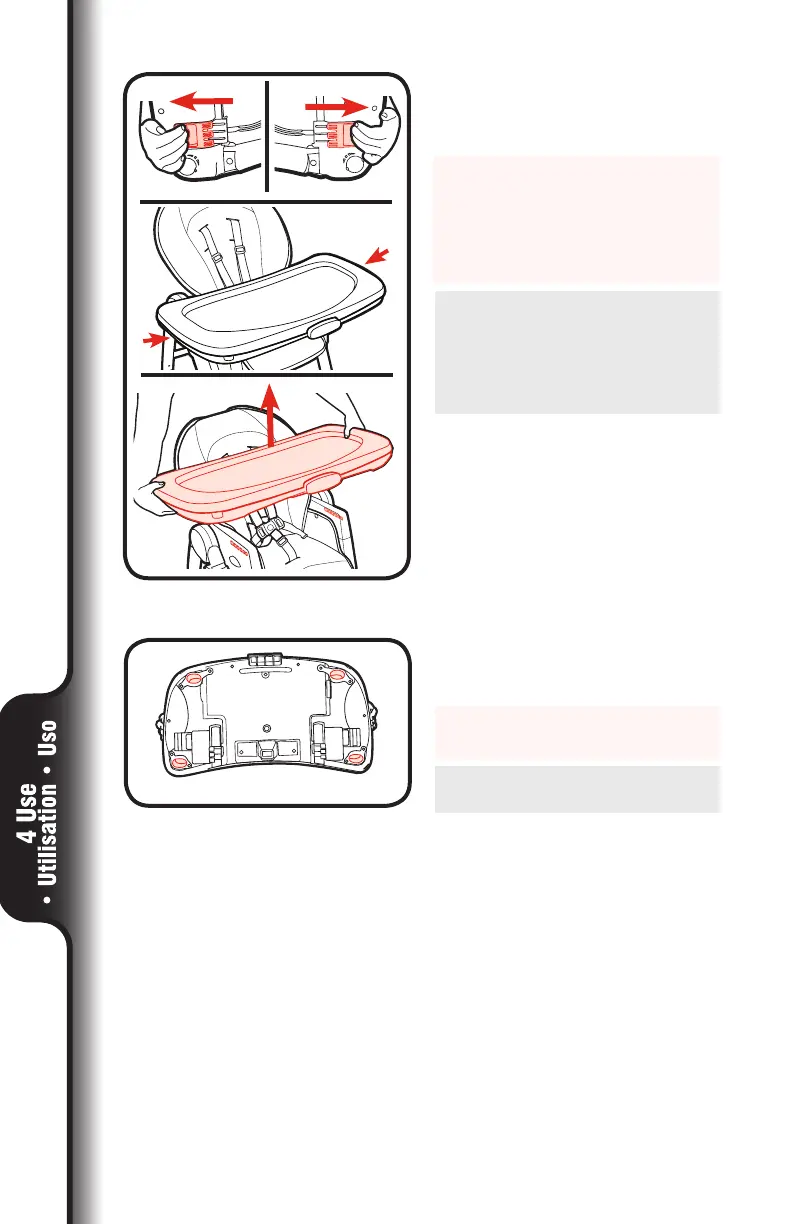 4 Use
• Utilisation • Uso