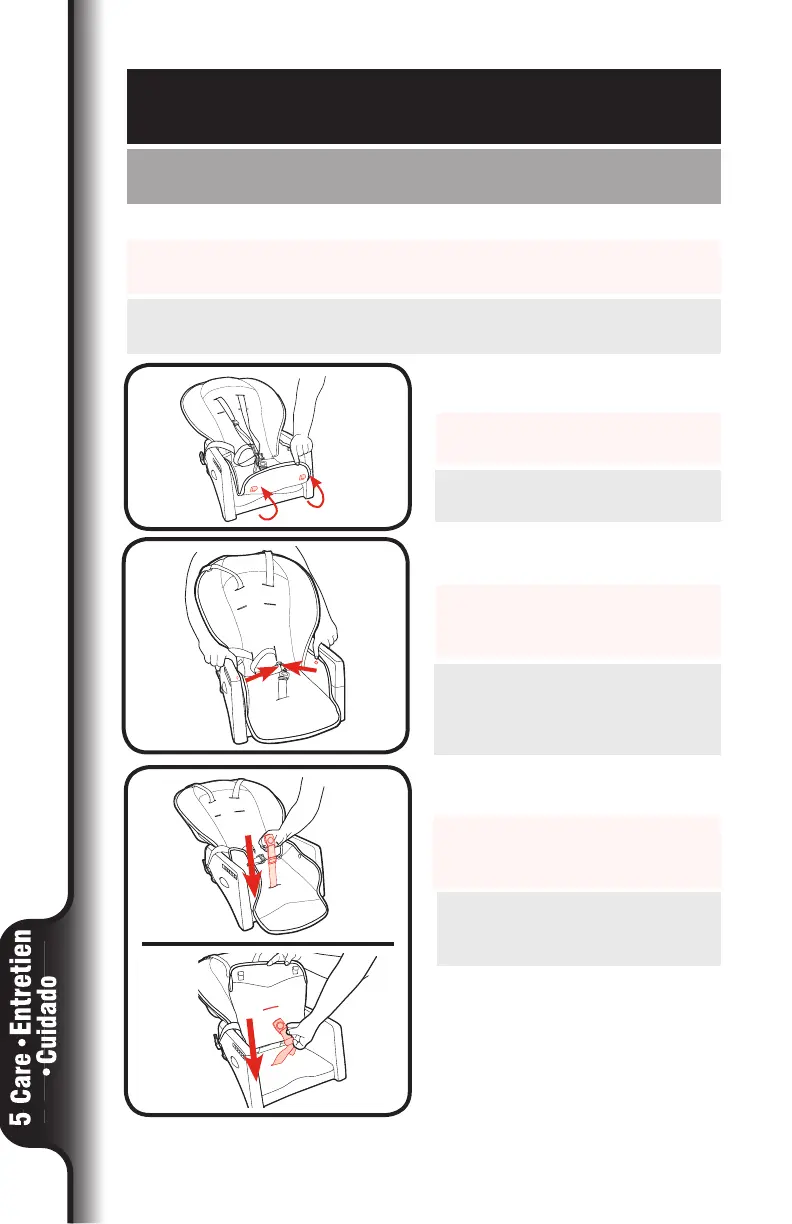 5 Care • Entretien • Cuidado